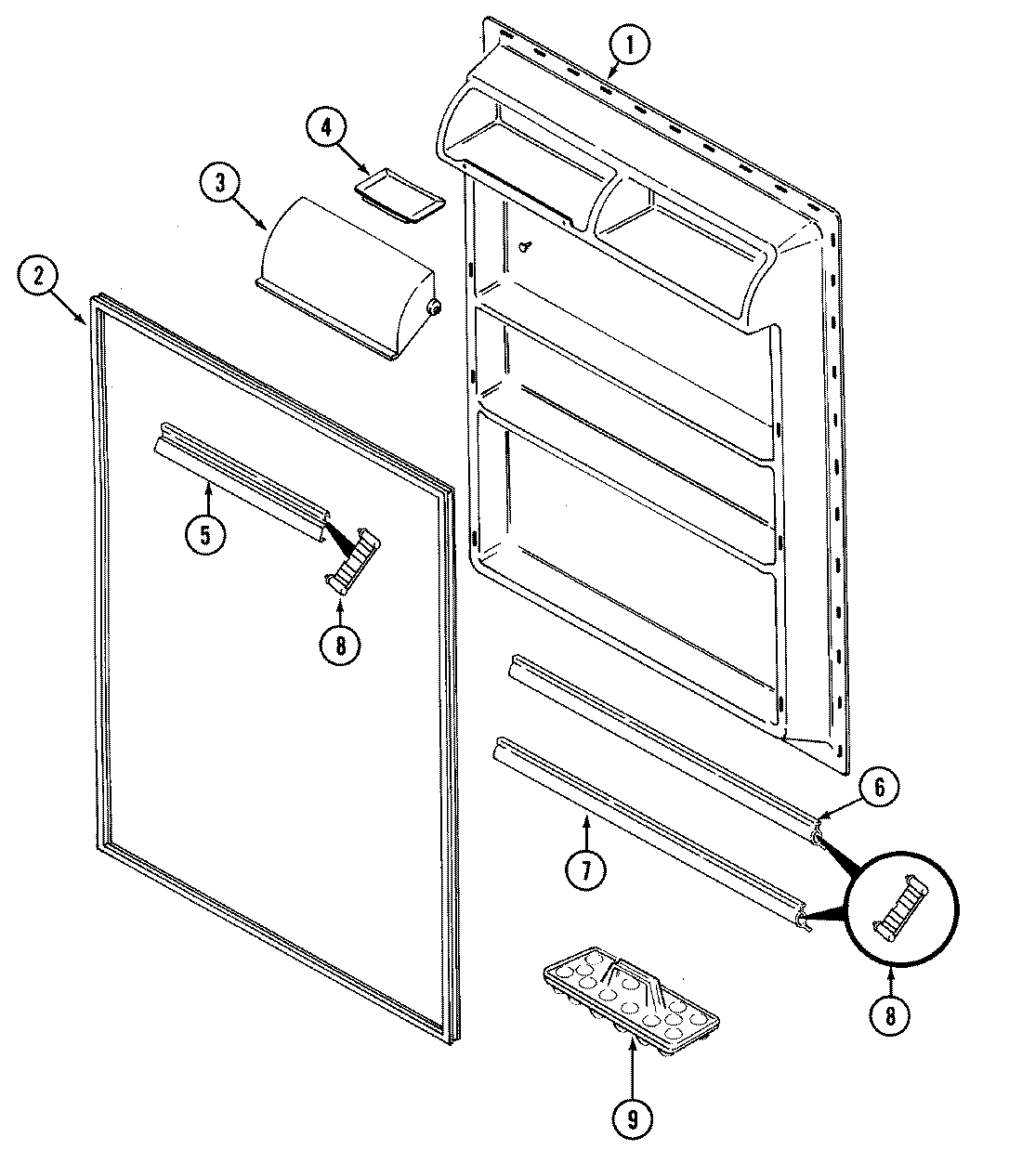 1
4
3
2
5
8
6
7
8
9