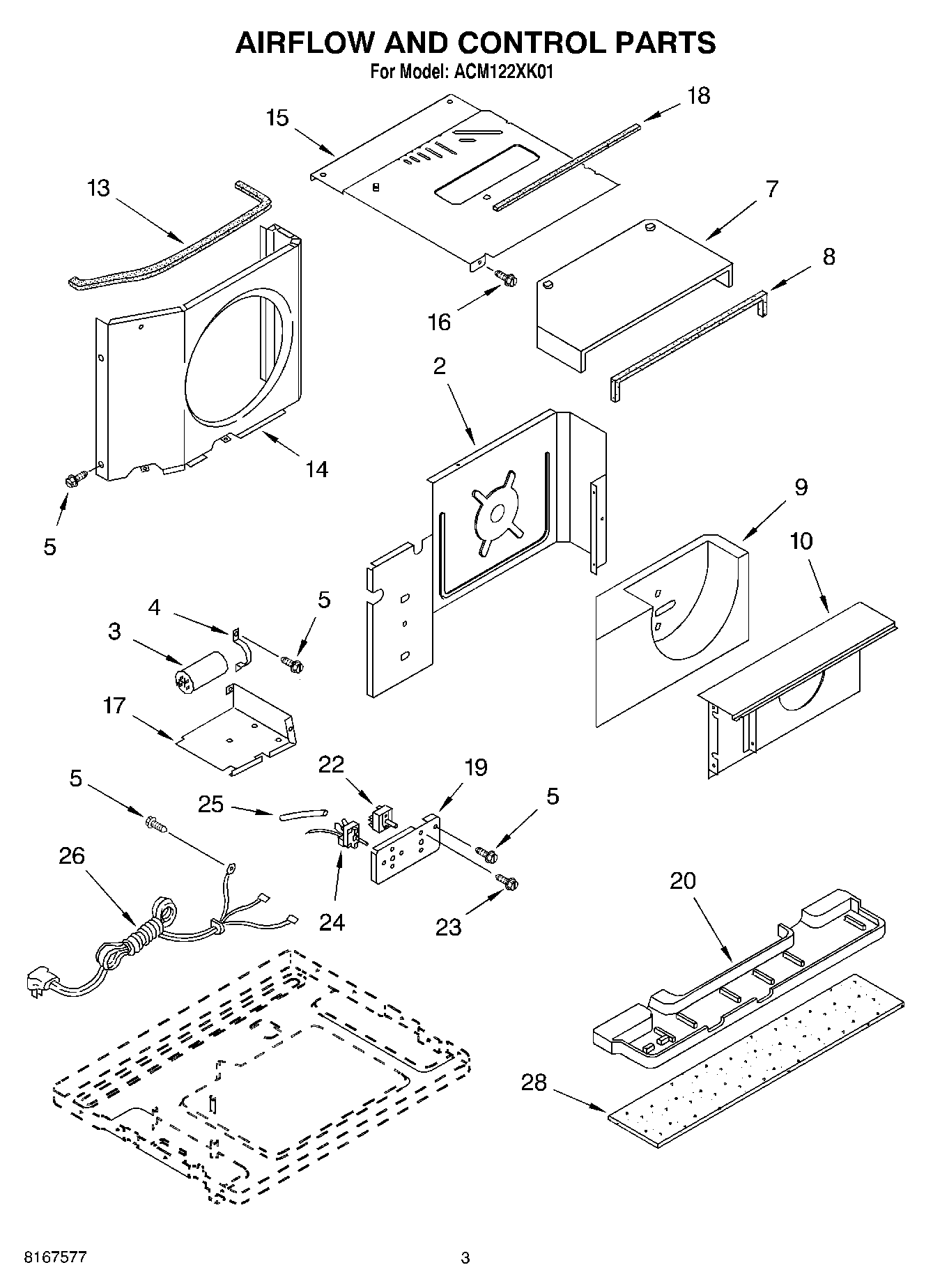 AIRFLOW AND CONTROL PARTS
For Model: ACM122XK01

15
18
13
7
8
16
2
14
5
9
10
4
5
3
17
22
19
5
25
5
26
24
23
20
28

8167577
3