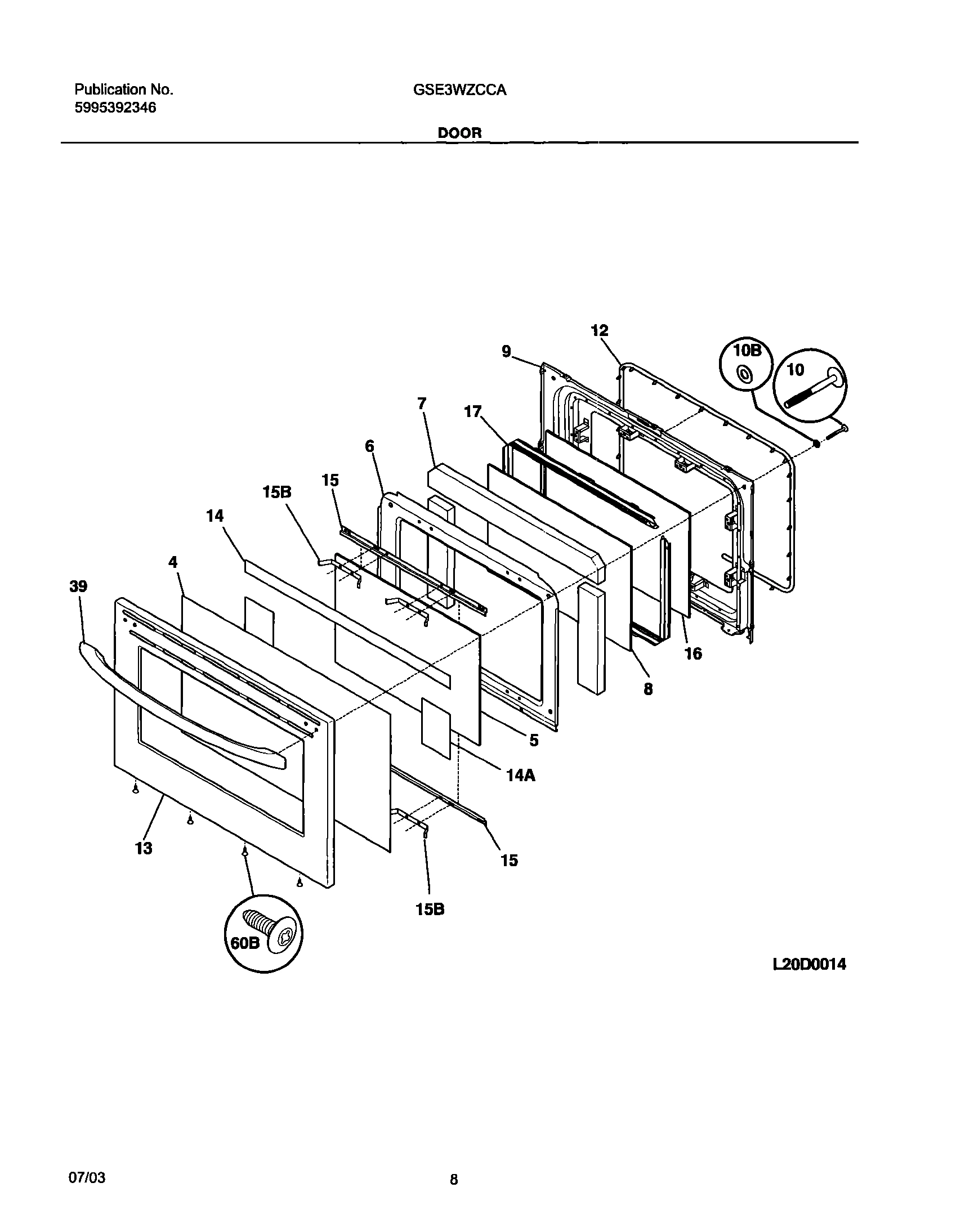 Publication No.
5995392346

GSE3WZCCA

DOOR

12
9
10B
10
7
17
6
15
15B
14
4
39
16
8
5
14A
13
15
15B
60B

L20D0014

07/03

8