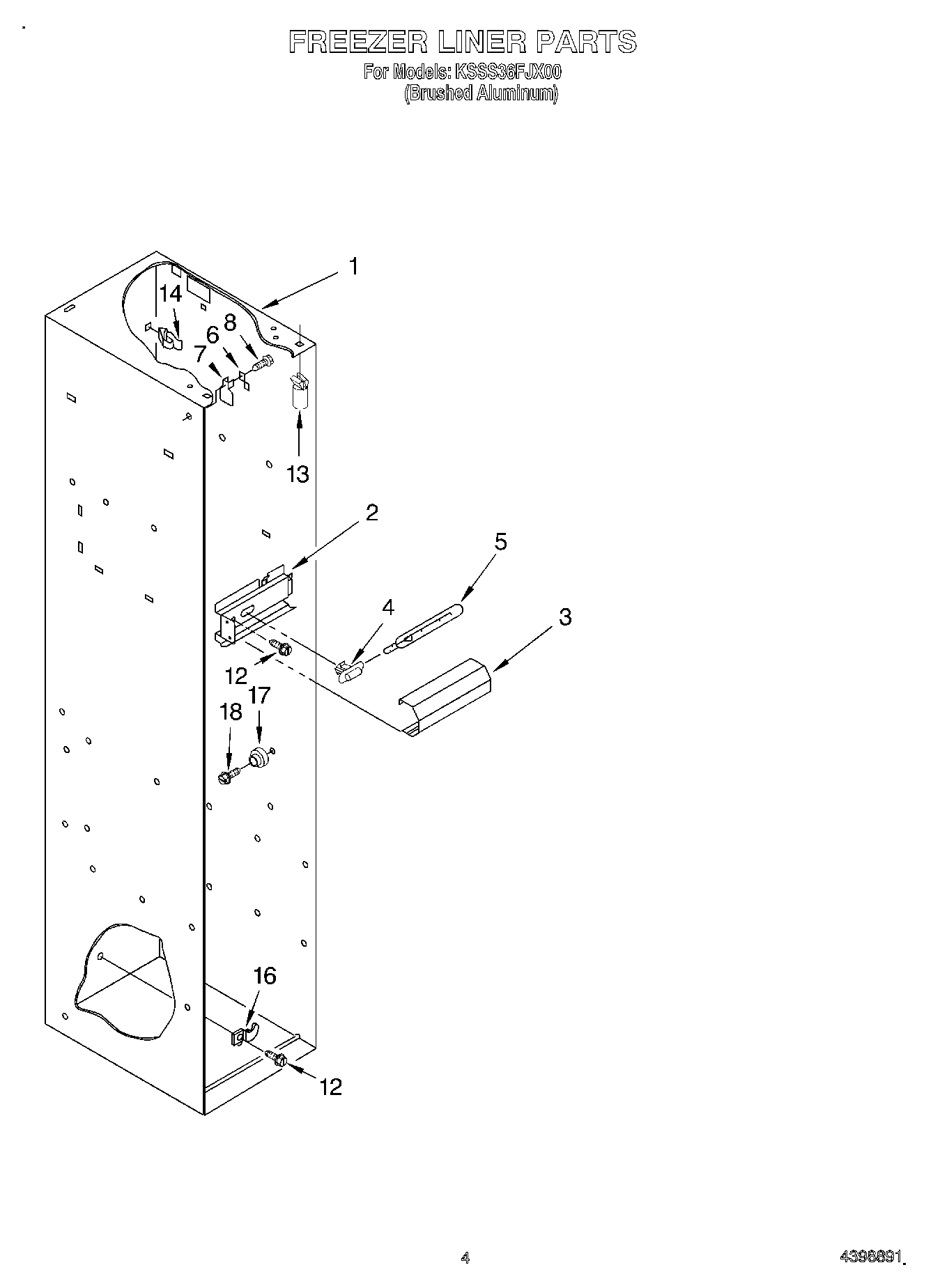 FREEZER LINER PARTS
For Models: KSSS36FJX00
(Brushed Aluminum)

1
14
8
6
7
13
2
5
4
3
12
17
18
16
12

4

4398891