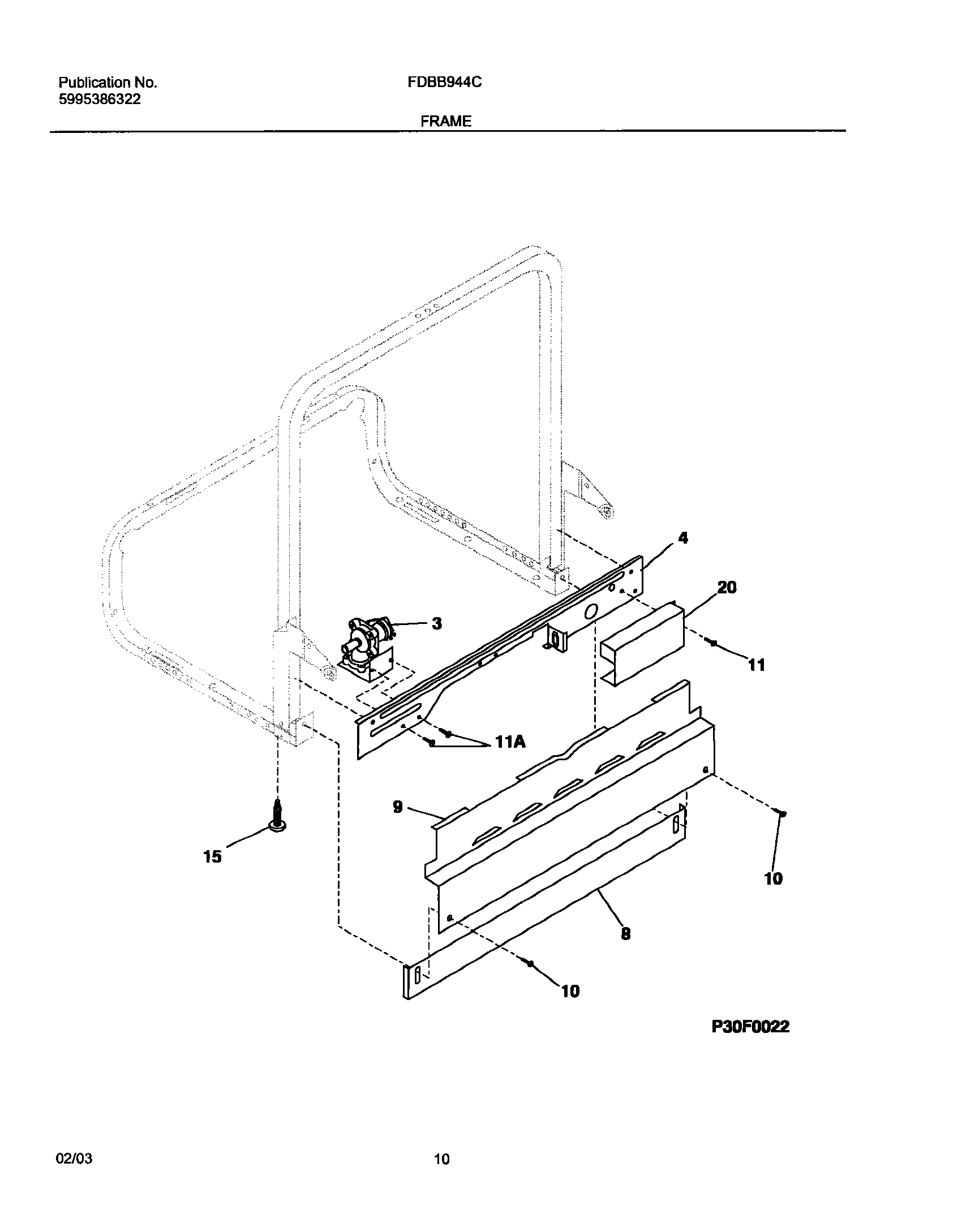 Publication No.
5995386322

FDBB944C

FRAME

4
20
3
11
11A
9
15
10
8
10

P30F0022

02/03

10