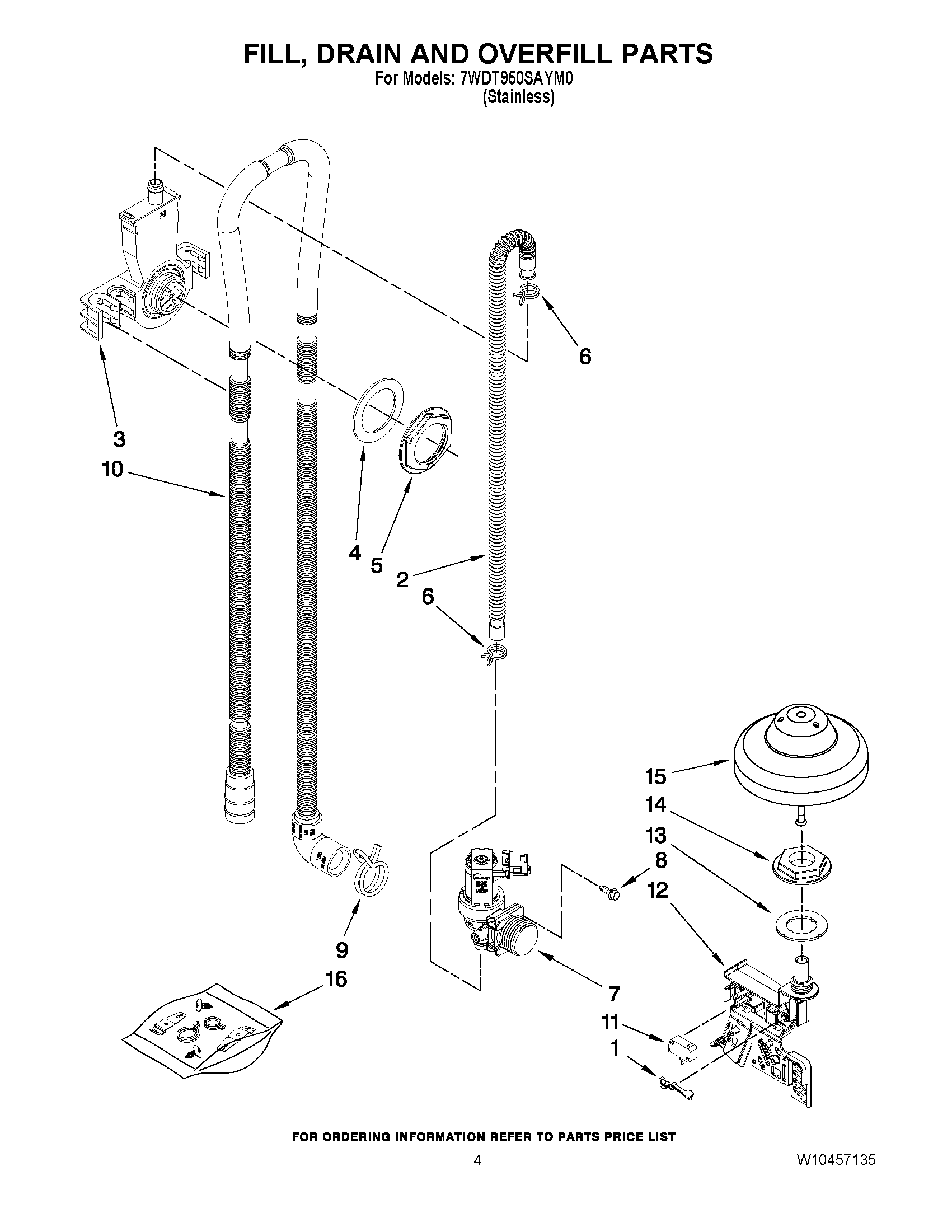 FILL, DRAIN AND OVERFILL PARTS
For Models: 7WDT950SAYM0
(Stainless)

6
3
10
4
5
2
6
15
14
13
8
12
9
16
7
11
1

FOR ORDERING INFORMATION REFER TO PARTS PRICE LIST

4

W10457135