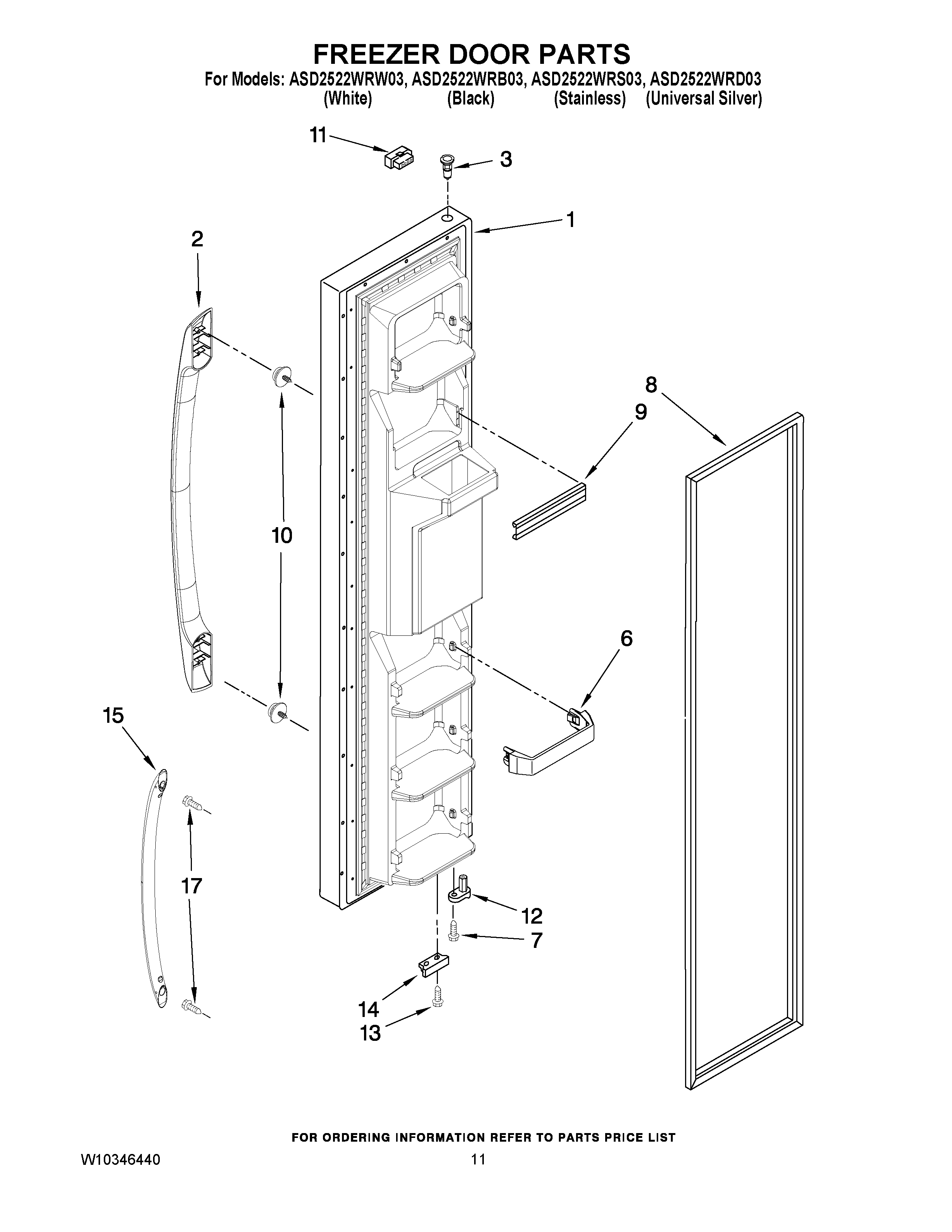 FREEZER DOOR PARTS
For Models: ASD2522WRW03, ASD2522WRB03, ASD2522WRS03, ASD2522WRD03
(White) (Black) (Stainless) (Universal Silver)

11
3
1
2
8
9
10
6
15
17
12
7
14
13

FOR ORDERING INFORMATION REFER TO PARTS PRICE LIST

W10346440
11