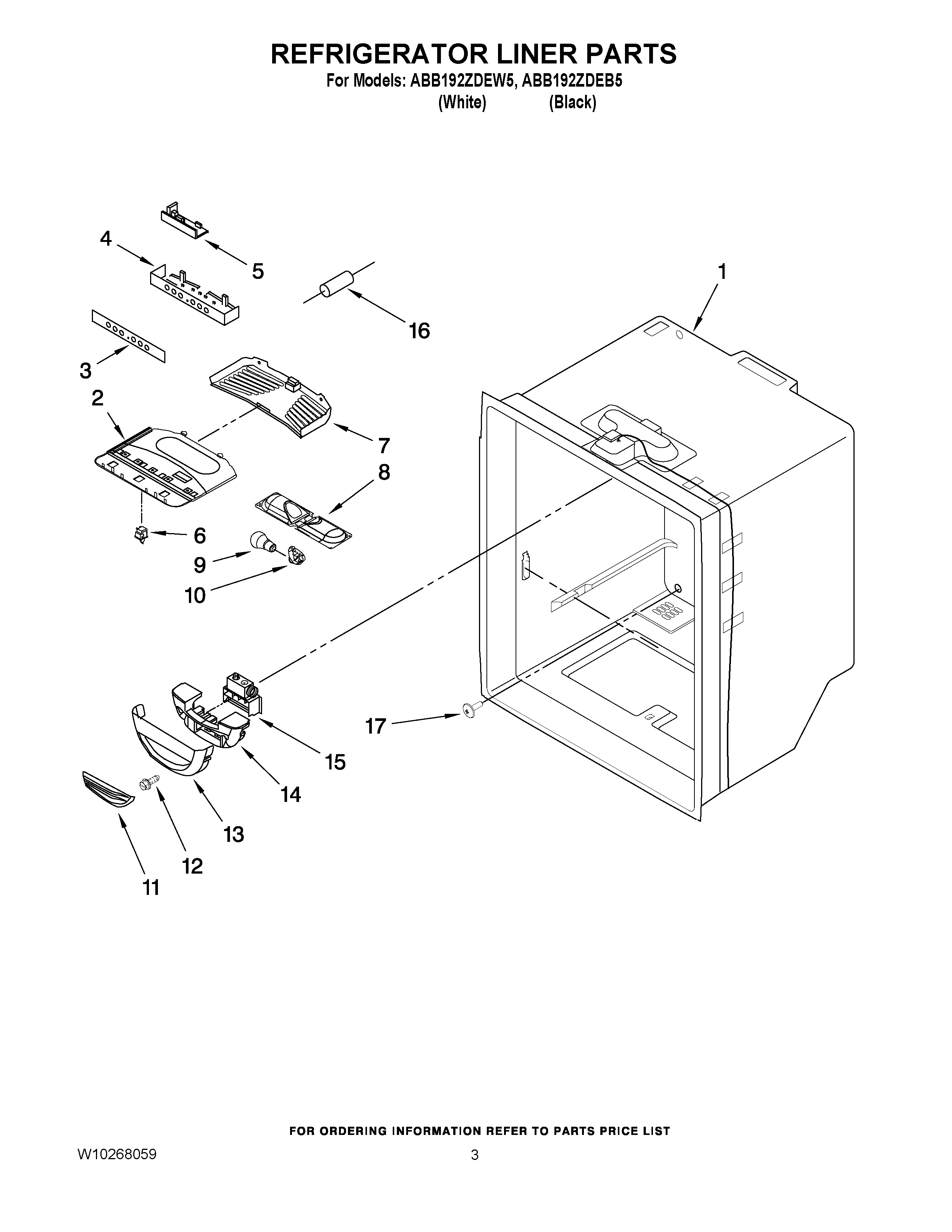 REFRIGERATOR LINER PARTS
For Models: ABB192ZDEW5, ABB192ZDEB5
(White) (Black)

4
5
1
16
3
2
7
8
6
9
10
17
15
14
13
12
11

FOR ORDERING INFORMATION REFER TO PARTS PRICE LIST
W10268059
3