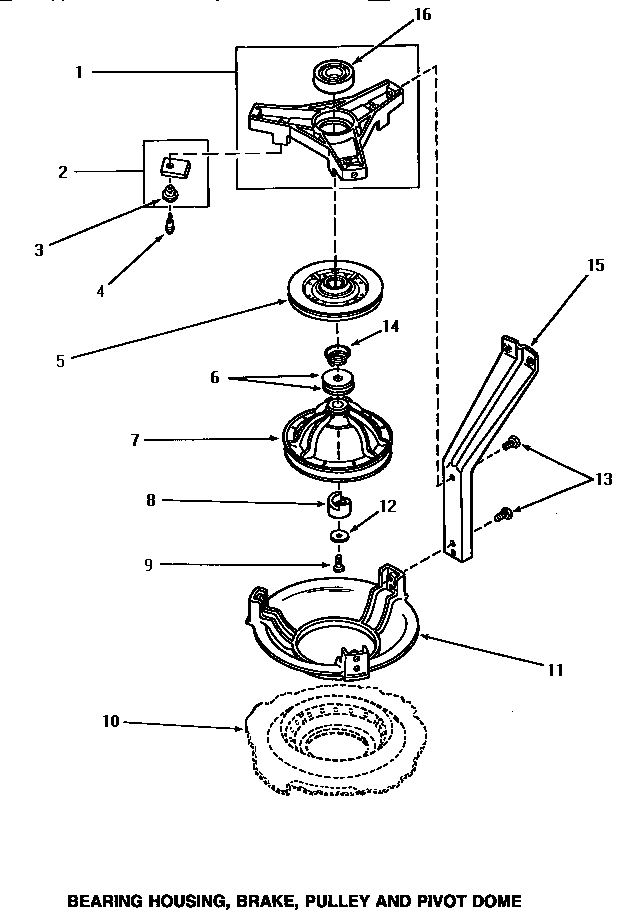 16
1
2
3
4
15
5
14
6
7
13
8
12
9
11
10
BEARING HOUSING, BRAKE, PULLEY AND PIVOT DOME