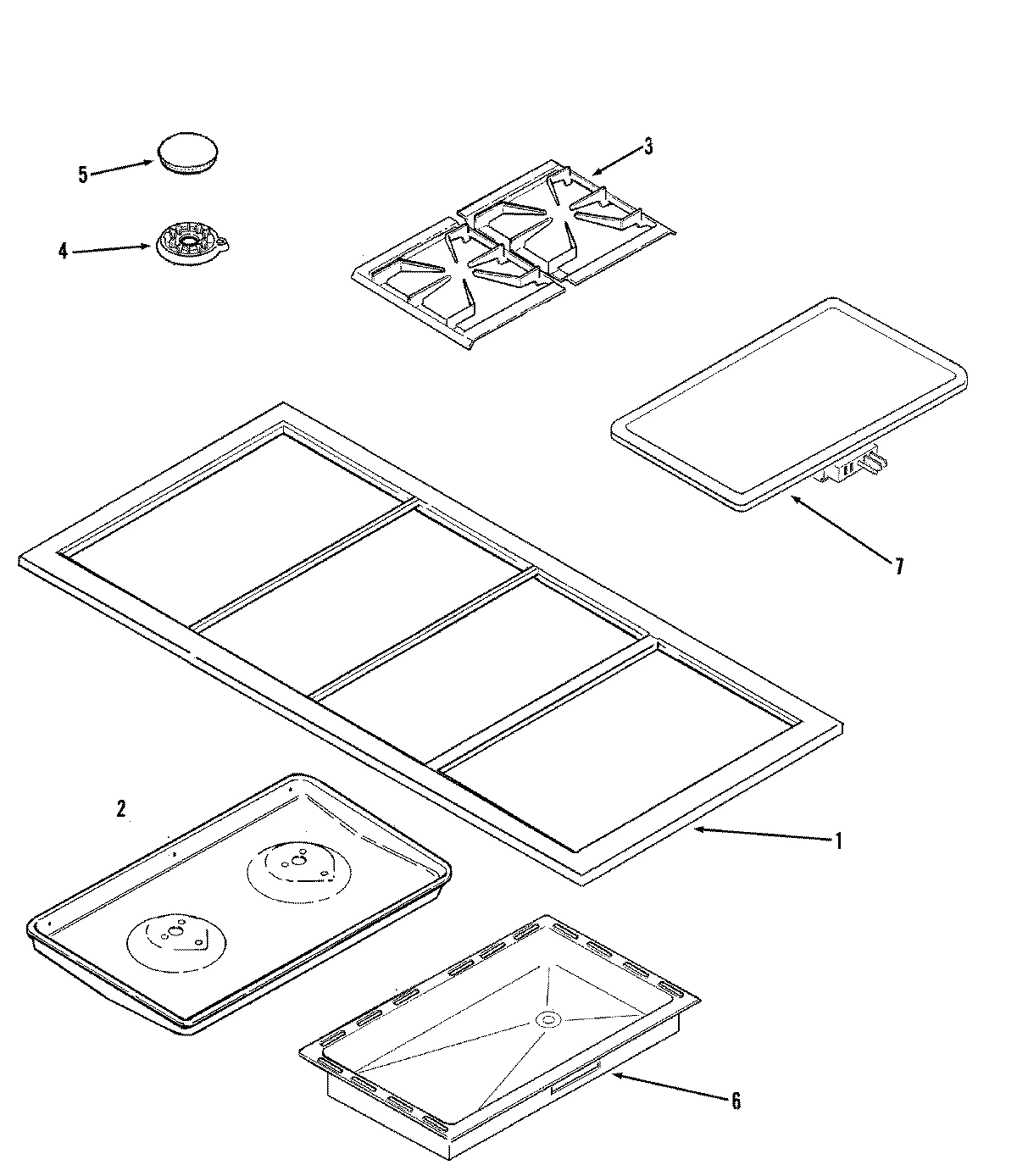 5
3
4
7
2
1
6