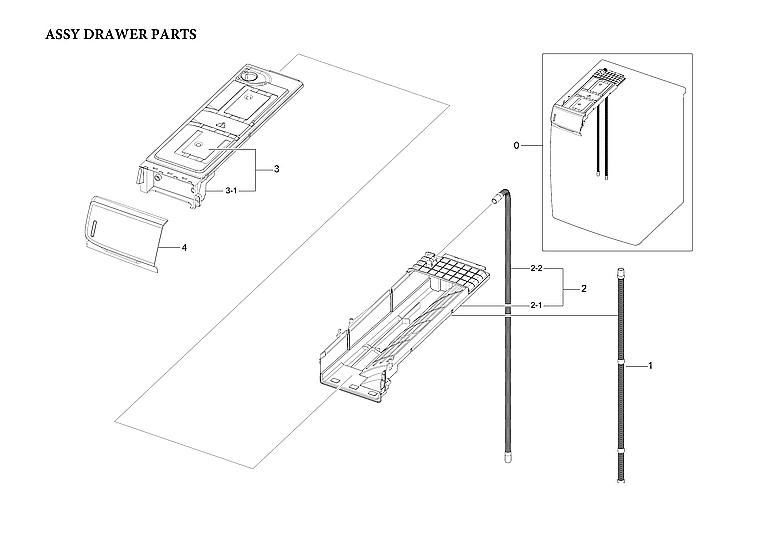 ASSY DRAWER PARTS

3

3-1

4

0

2-2

2

2-1

1