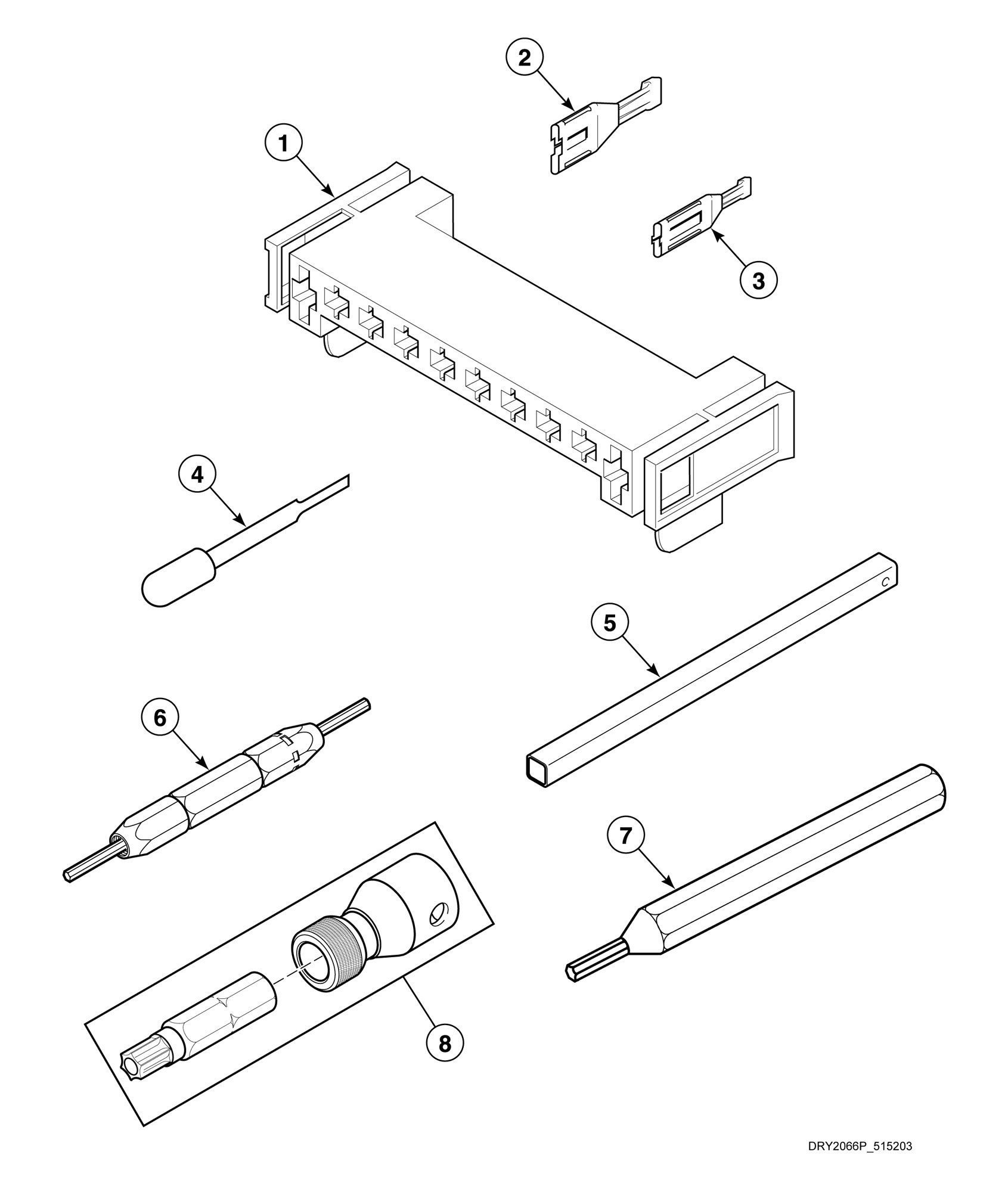 2

1

3

4

C

5

6

7

8

DRY2066P_515203