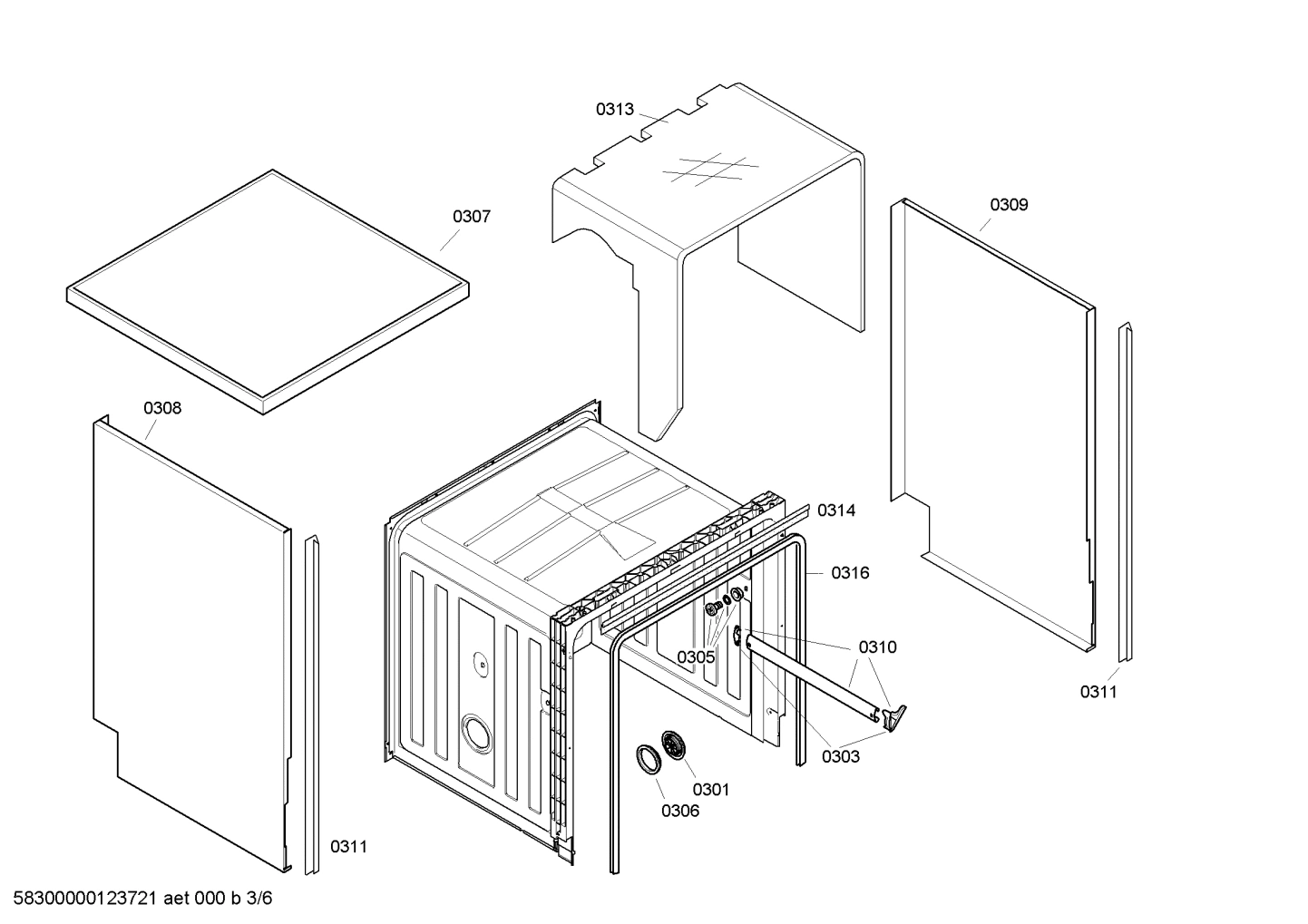 0313

0307

0309

0308

0314

0316

0305

0310

0311

0303

0301

0306

0311

58300000123721 aet 000 b 3/6