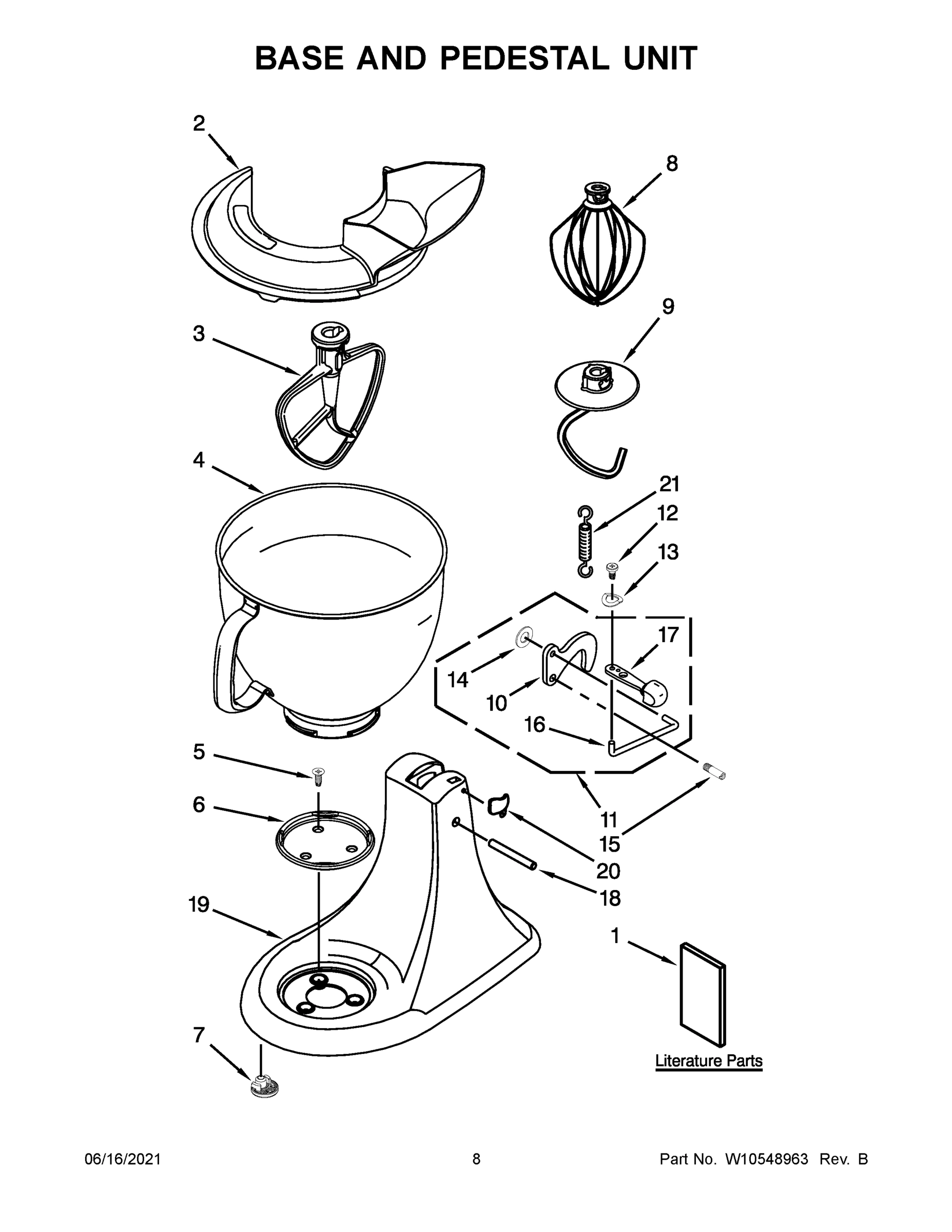 BASE AND PEDESTAL UNIT

2
8
3
9
4
21
12
13
17
14
10
16
5
6
11
15
20
18
19
1
7
Literature Parts

06/16/2021
8
Part No. W10548963 Rev. B