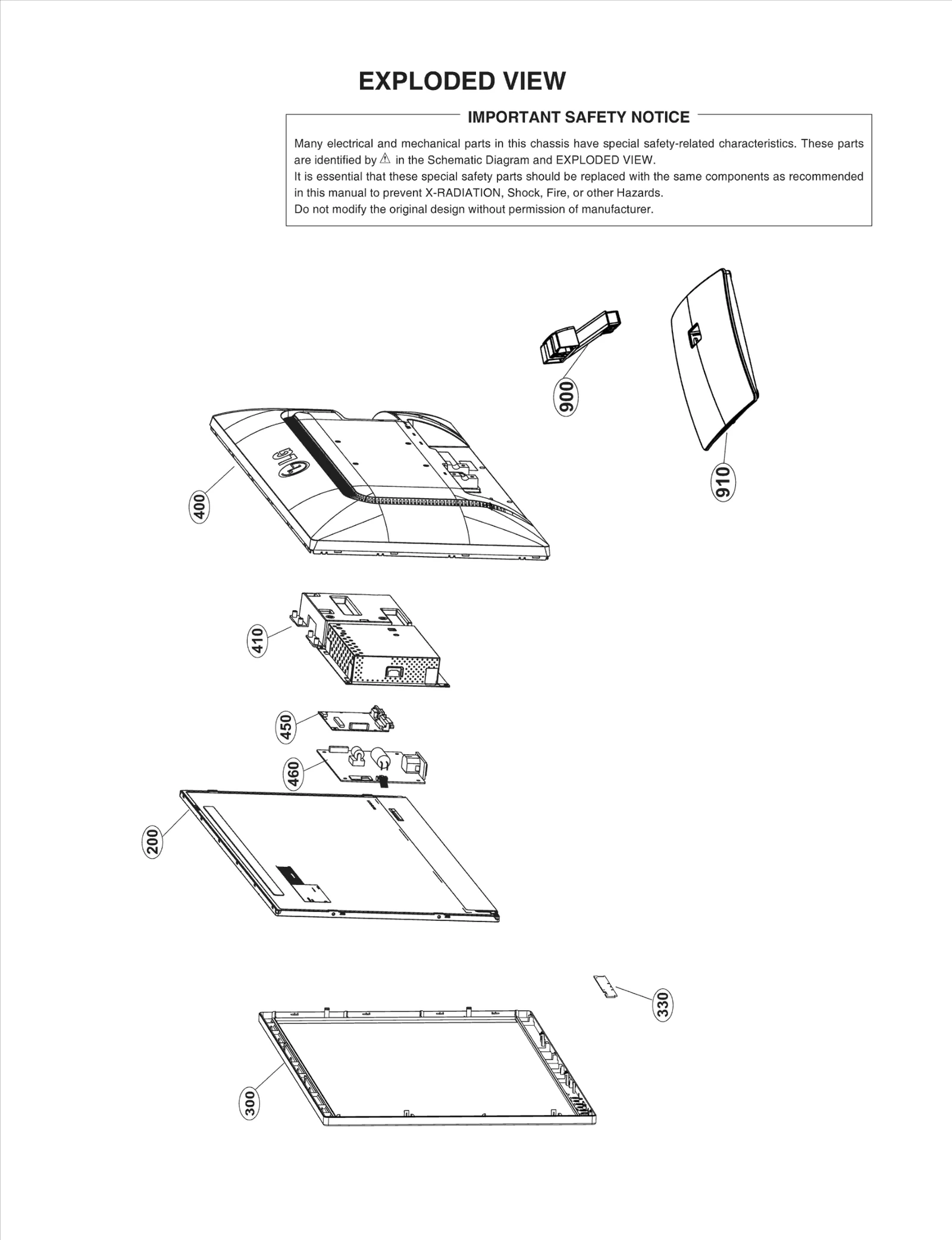 EXPLODED VIEW

IMPORTANT SAFETY NOTICE

Many electrical and mechanical parts in this chassis have special safety-related characteristics. These parts are identified by ⚠ in the Schematic Diagram and EXPLODED VIEW.
It is essential that these special safety parts should be replaced with the same components as recommended in this manual to prevent X-RADIATION, Shock, Fire, or other Hazards.
Do not modify the original design without permission of manufacturer.

900

910

LG

400

410

450

460

200

330

300