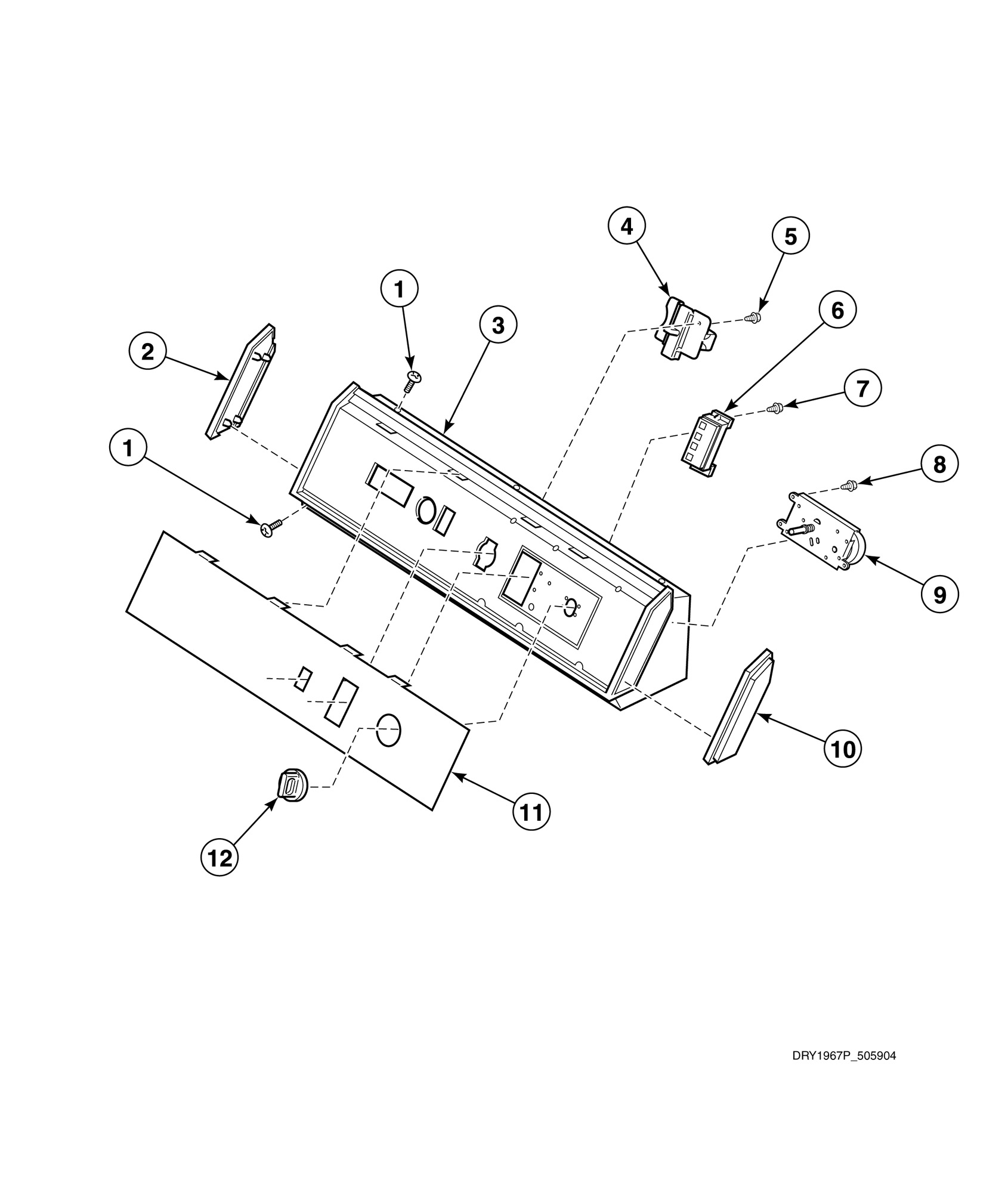 4
5
1
3
6
2
7
1
8
9
10
11
12
DRY1967P_505904