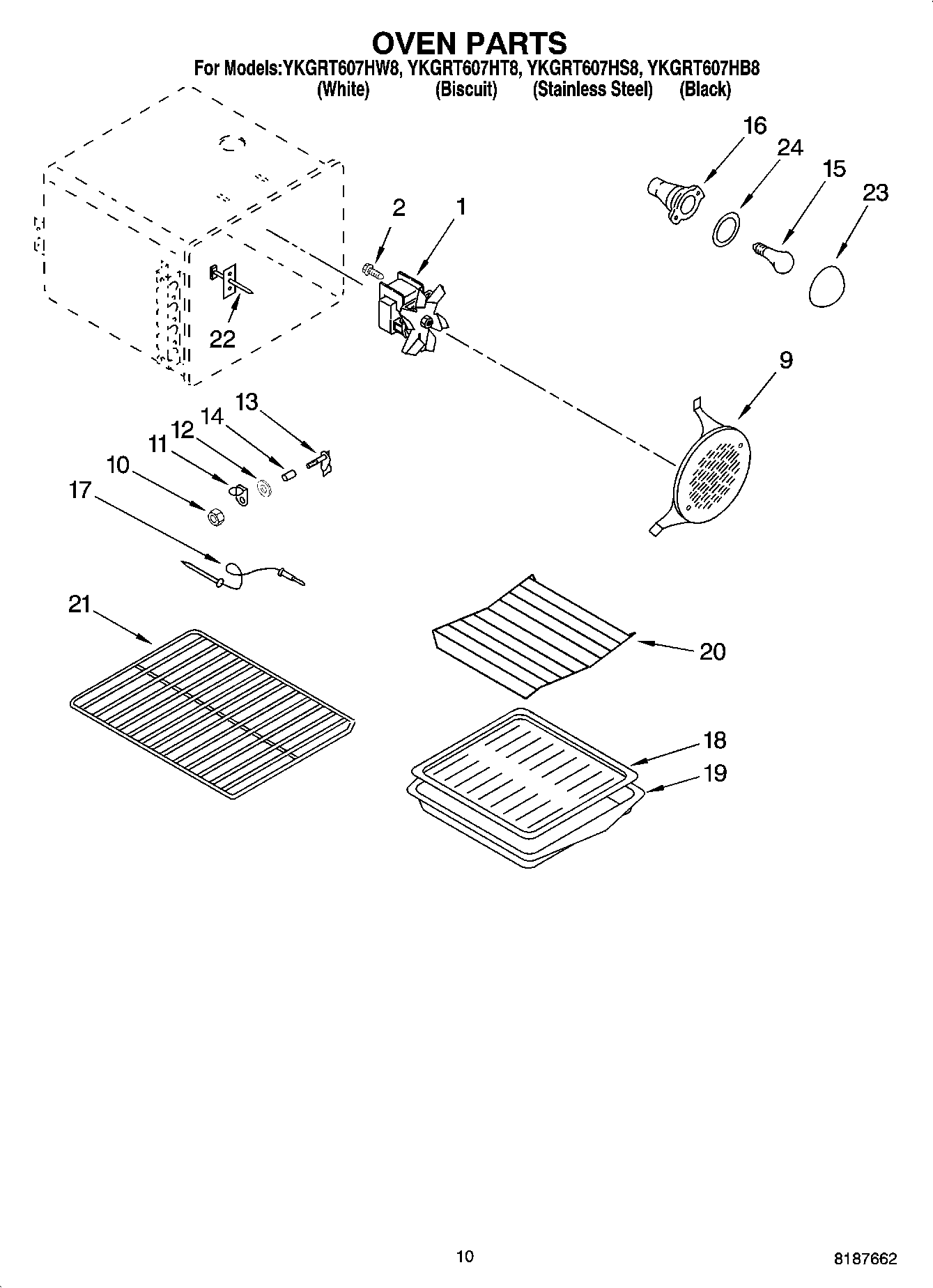 OVEN PARTS
For Models:YKGRT607HW8, YKGRT607HT8, YKGRT607HS8, YKGRT607HB8
(White) (Biscuit) (Stainless Steel) (Black)

16
24
15
23
2
1
22
9
13
14
12
11
10
17
21
20
18
19

10
8187662