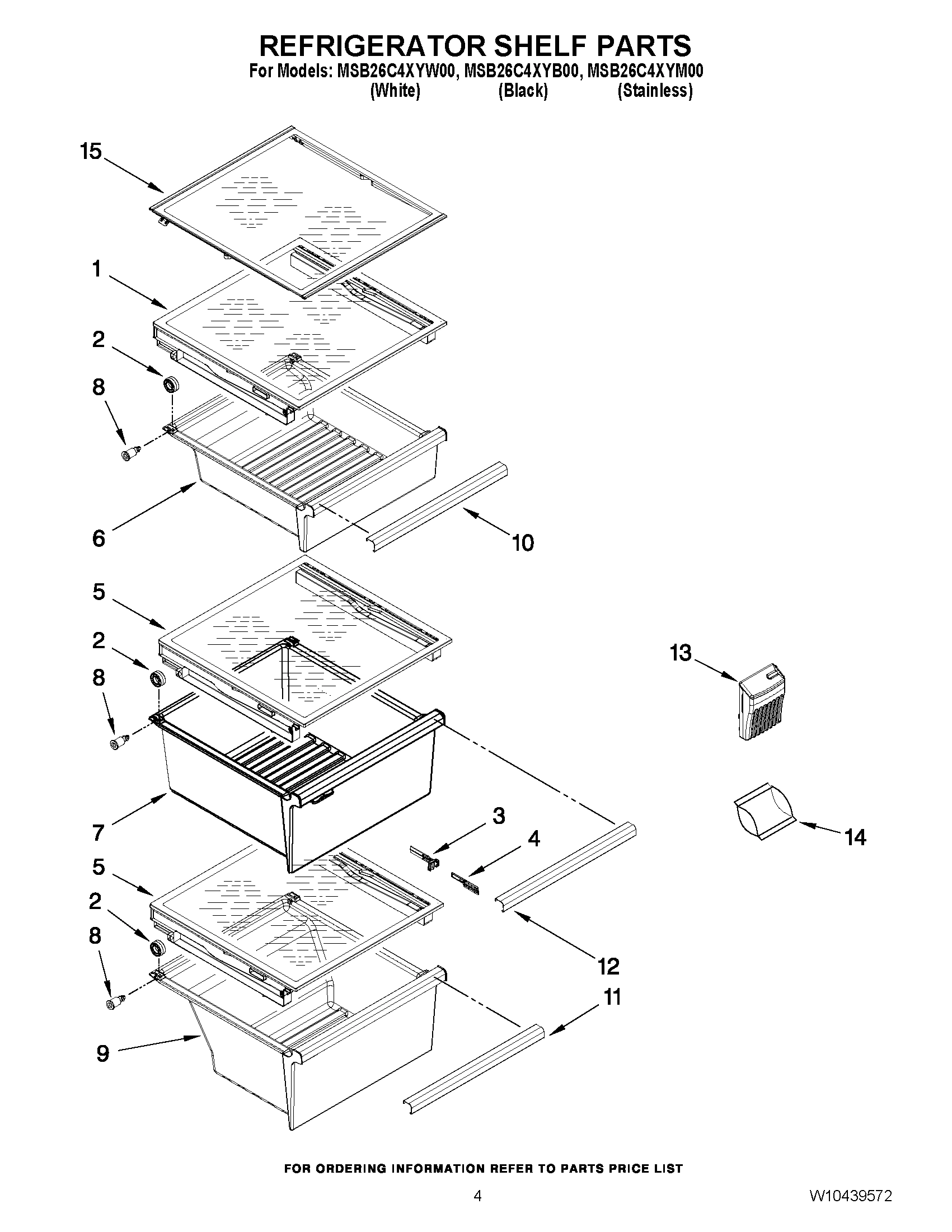 REFRIGERATOR SHELF PARTS
For Models: MSB26C4XYW00, MSB26C4XYB00, MSB26C4XYM00
(White) (Black) (Stainless)

15
1
2
8
6
10
5
2
8
13
7
3
4
14
5
2
8
12
11
9

FOR ORDERING INFORMATION REFER TO PARTS PRICE LIST

4

W10439572