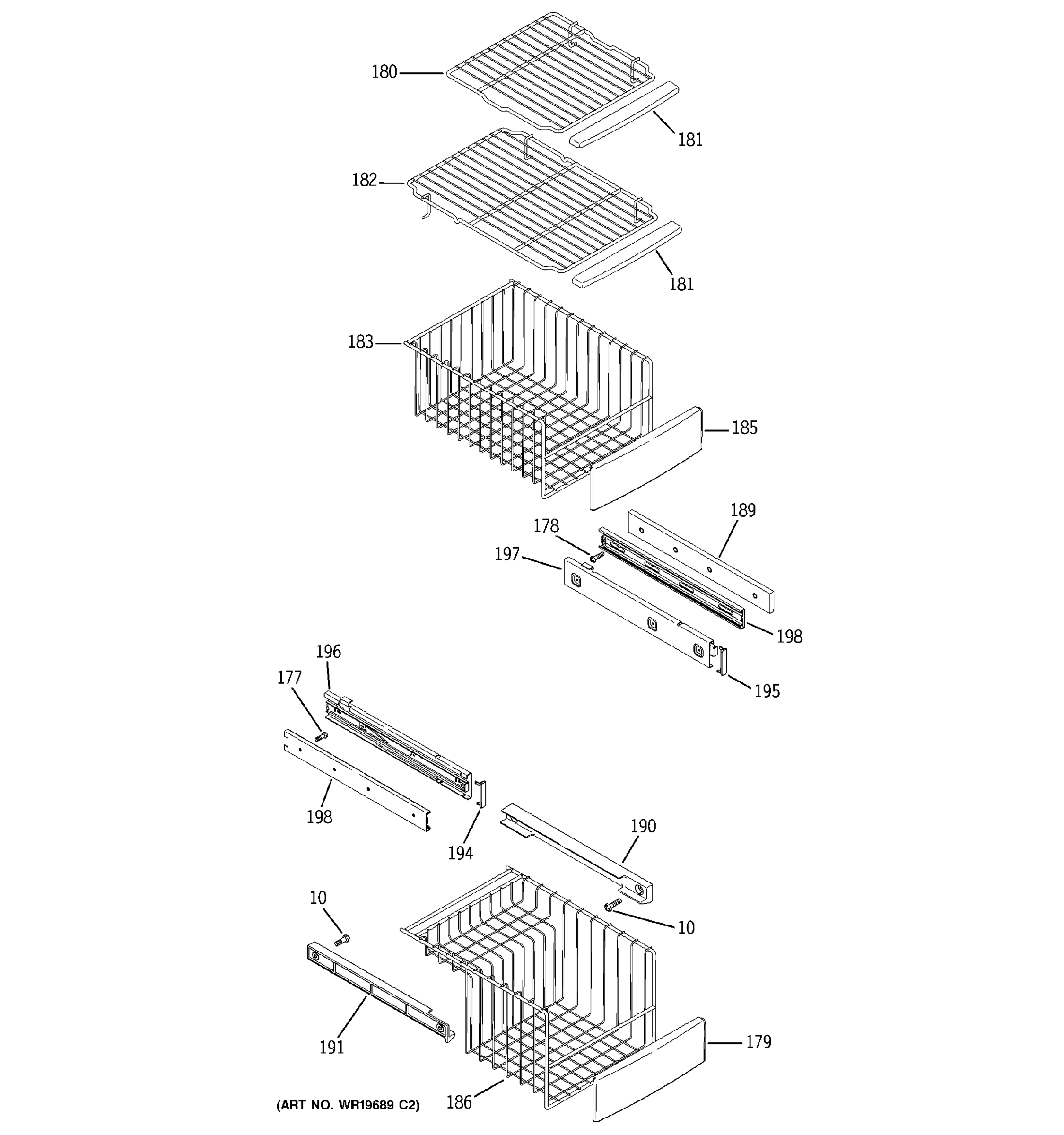 180
181
182
181
183
185
189
178
197
198
195
196
177
198
194
190
10
10
191
179
186
(ART NO. WR19689 C2)