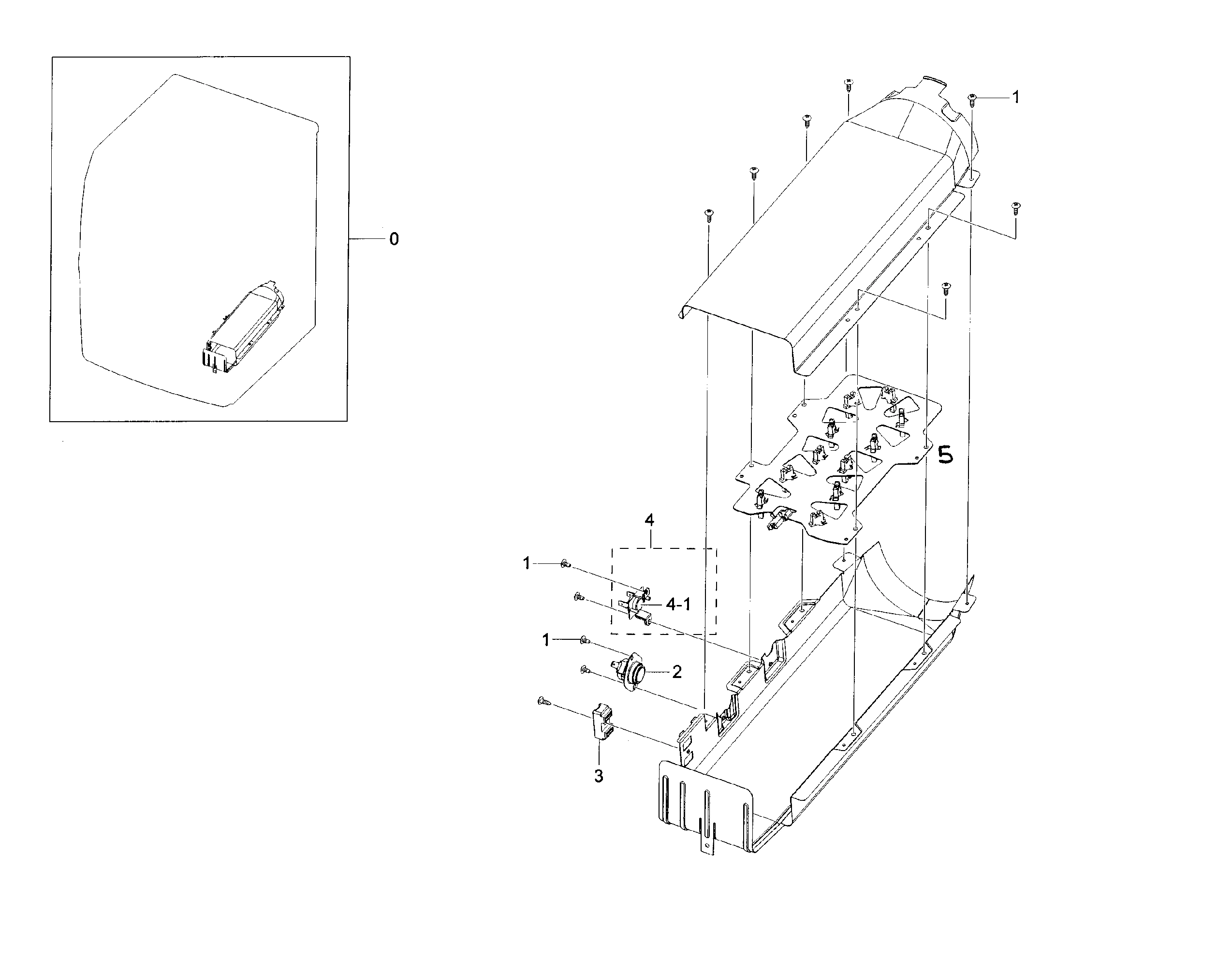 0

1

5

4

1

4-1

1

2

3