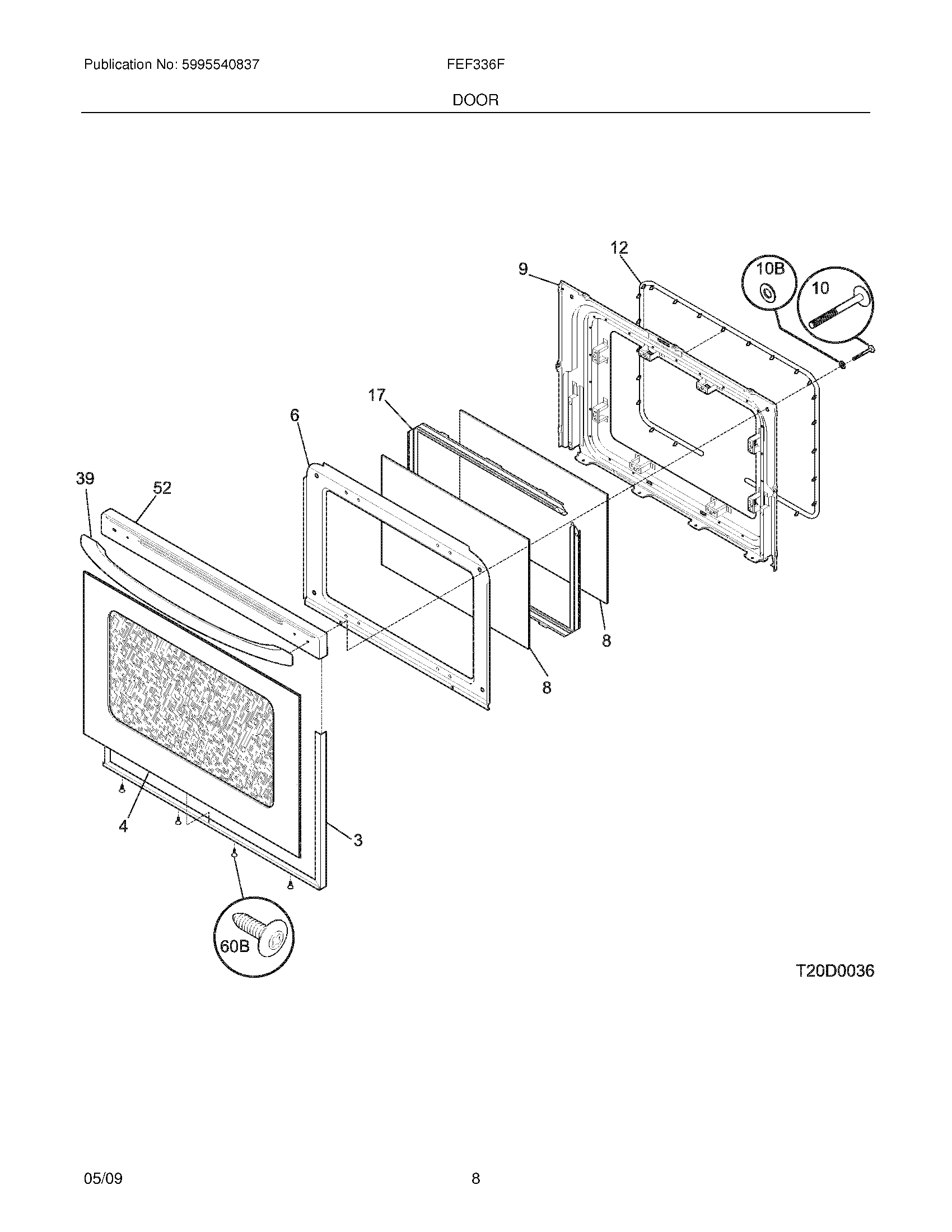 Publication No: 5995540837

FEF336F

DOOR

12

9

10B

10

17

6

39

52

8

8

4

3

60B

T20D0036

05/09

8