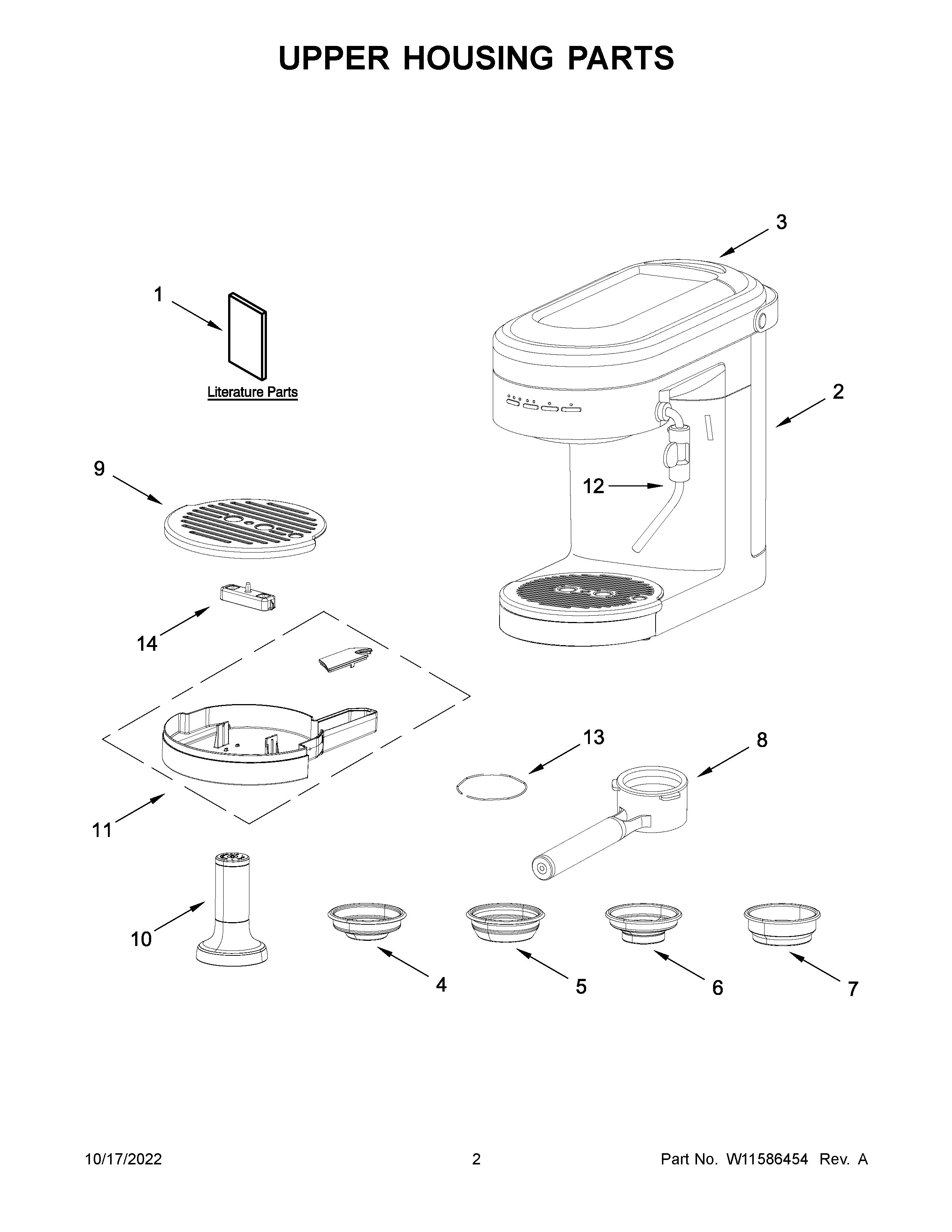 UPPER HOUSING PARTS

3

1

Literature Parts

2

9

12

14

13

8

11

10

4

5

6

7

10/17/2022

2

Part No. W11586454 Rev. A