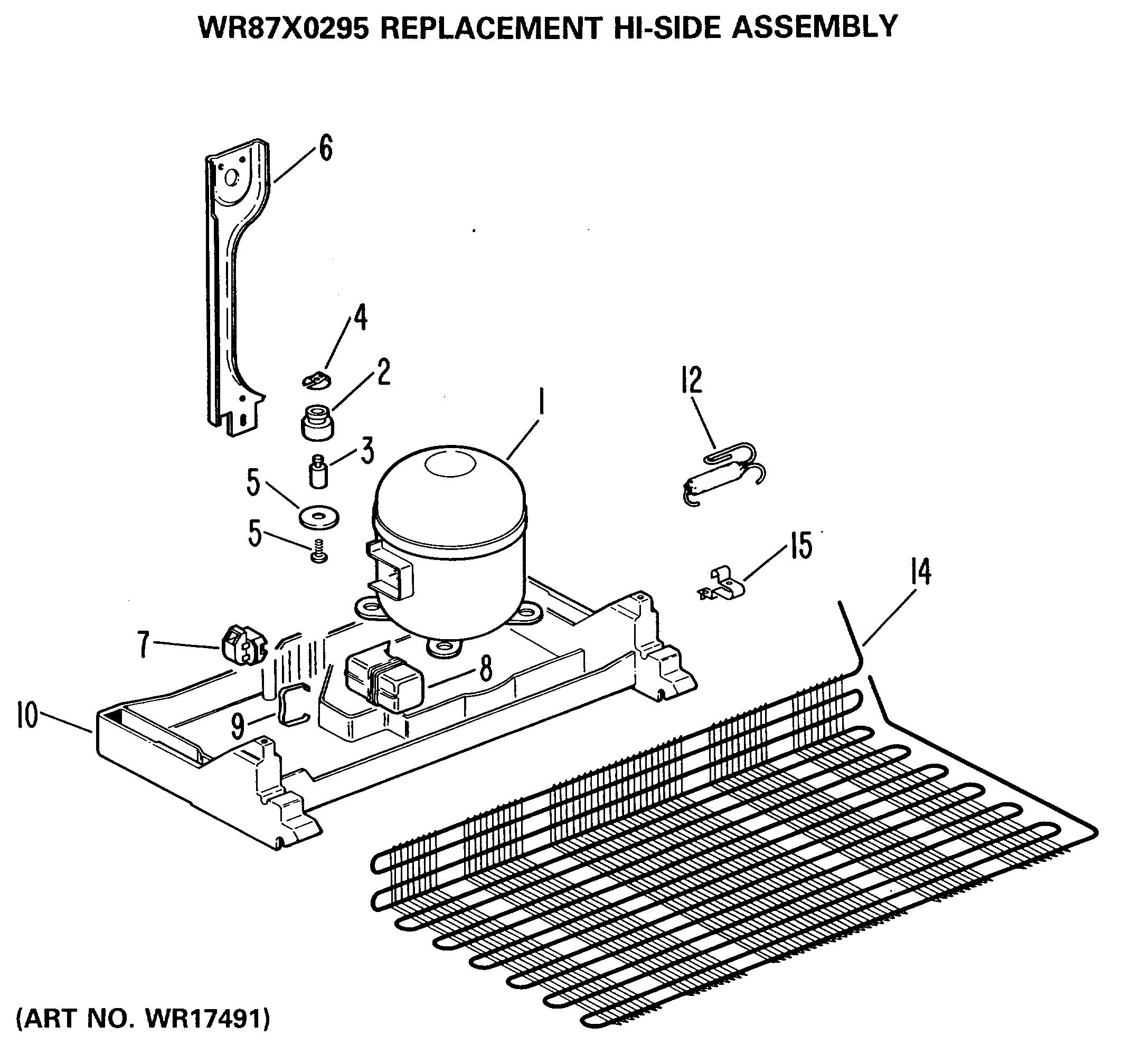 WR87X0295 REPLACEMENT HI-SIDE ASSEMBLY

6

4

2

1

12

3

5

5

15

14

7

8

10

9

(ART NO. WR17491)