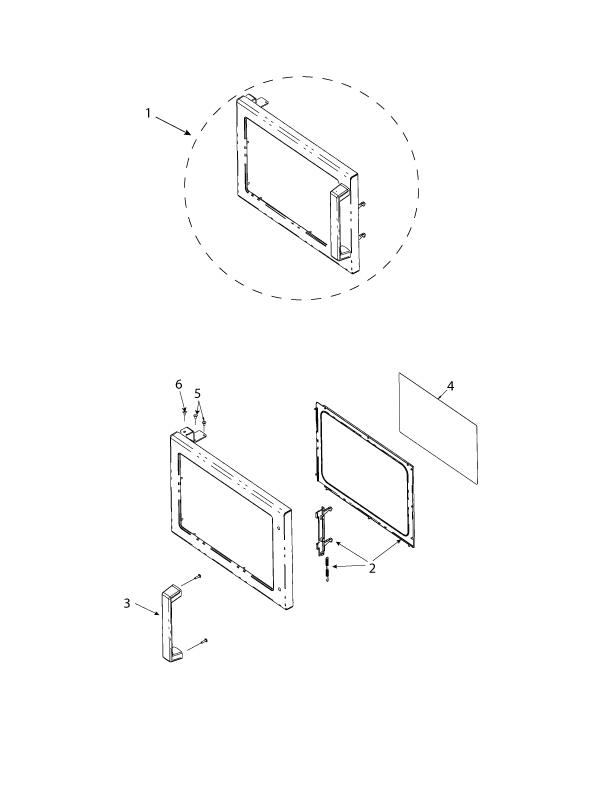 1

6

5

4

2

3