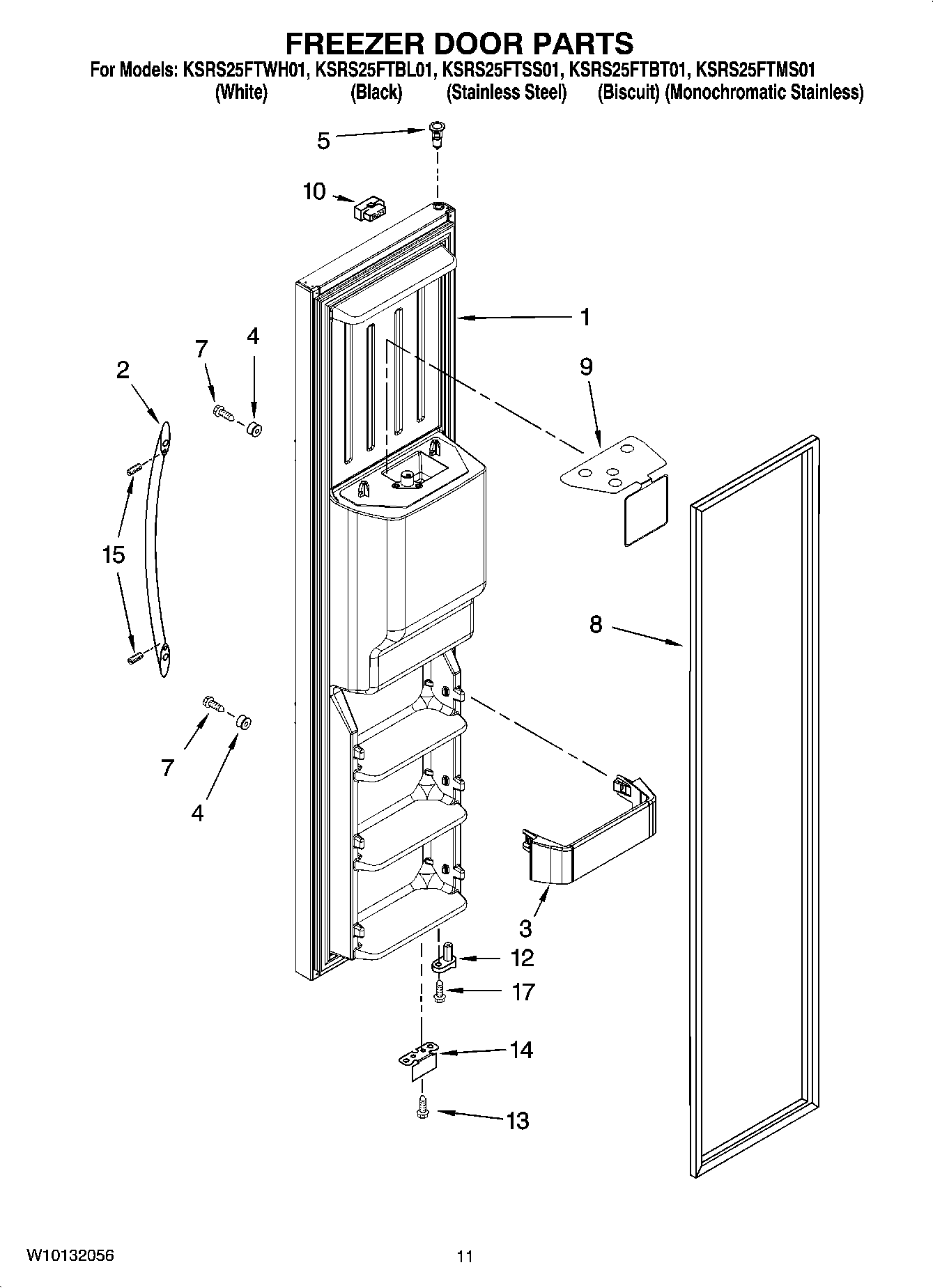 FREEZER DOOR PARTS
For Models: KSRS25FTWH01, KSRS25FTBL01, KSRS25FTSS01, KSRS25FTBT01, KSRS25FTMS01
(White) (Black) (Stainless Steel) (Biscuit) (Monochromatic Stainless)

5
10
1
7
4
2
9
15
8
7
4
3
12
17
14
13

W10132056
11