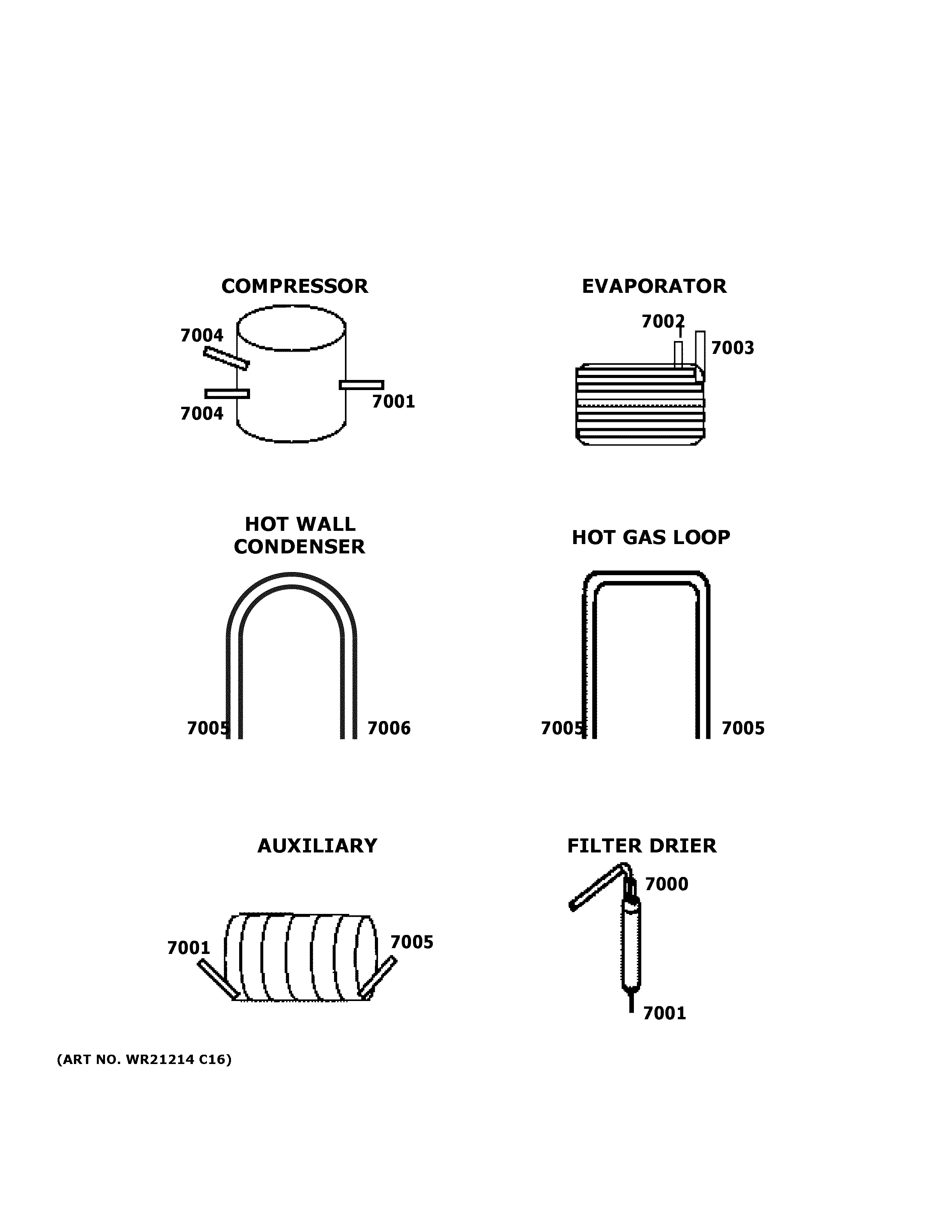 COMPRESSOR

7004

7004

7001

EVAPORATOR

7002

7003

HOT WALL CONDENSER

7005

7006

HOT GAS LOOP

7005

7005

AUXILIARY

7001

7005

FILTER DRIER

7000

7001

(ART NO. WR21214 C16)