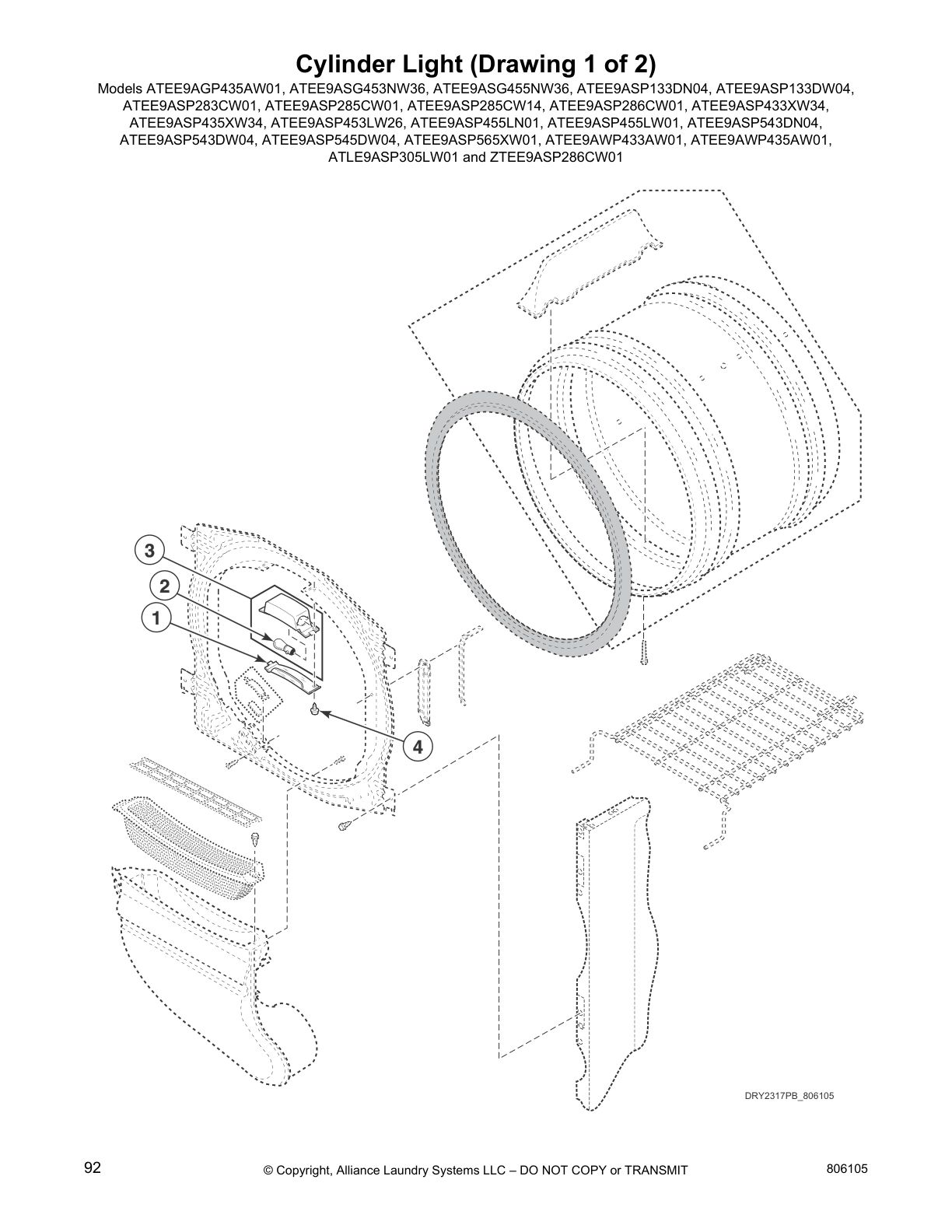 Cylinder Light (Drawing 1 of 2)

Models ATEE9AGP435AW01, ATEE9ASG453NW36, ATEE9ASG455NW36, ATEE9ASP133DN04, ATEE9ASP133DW04, ATEE9ASP283CW01, ATEE9ASP285CW01, ATEE9ASP285CW14, ATEE9ASP286CW01, ATEE9ASP433XW34, ATEE9ASP435XW34, ATEE9ASP453LW26, ATEE9ASP455LN01, ATEE9ASP455LW01, ATEE9ASP543DN04, ATEE9ASP543DW04, ATEE9ASP545DW04, ATEE9ASP565XW01, ATEE9AWP433AW01, ATEE9AWP435AW01, ATLE9ASP305LW01 and ZTEE9ASP286CW01

3

2

1

4

DRY2317PB_806105

92

© Copyright, Alliance Laundry Systems LLC – DO NOT COPY or TRANSMIT

806105