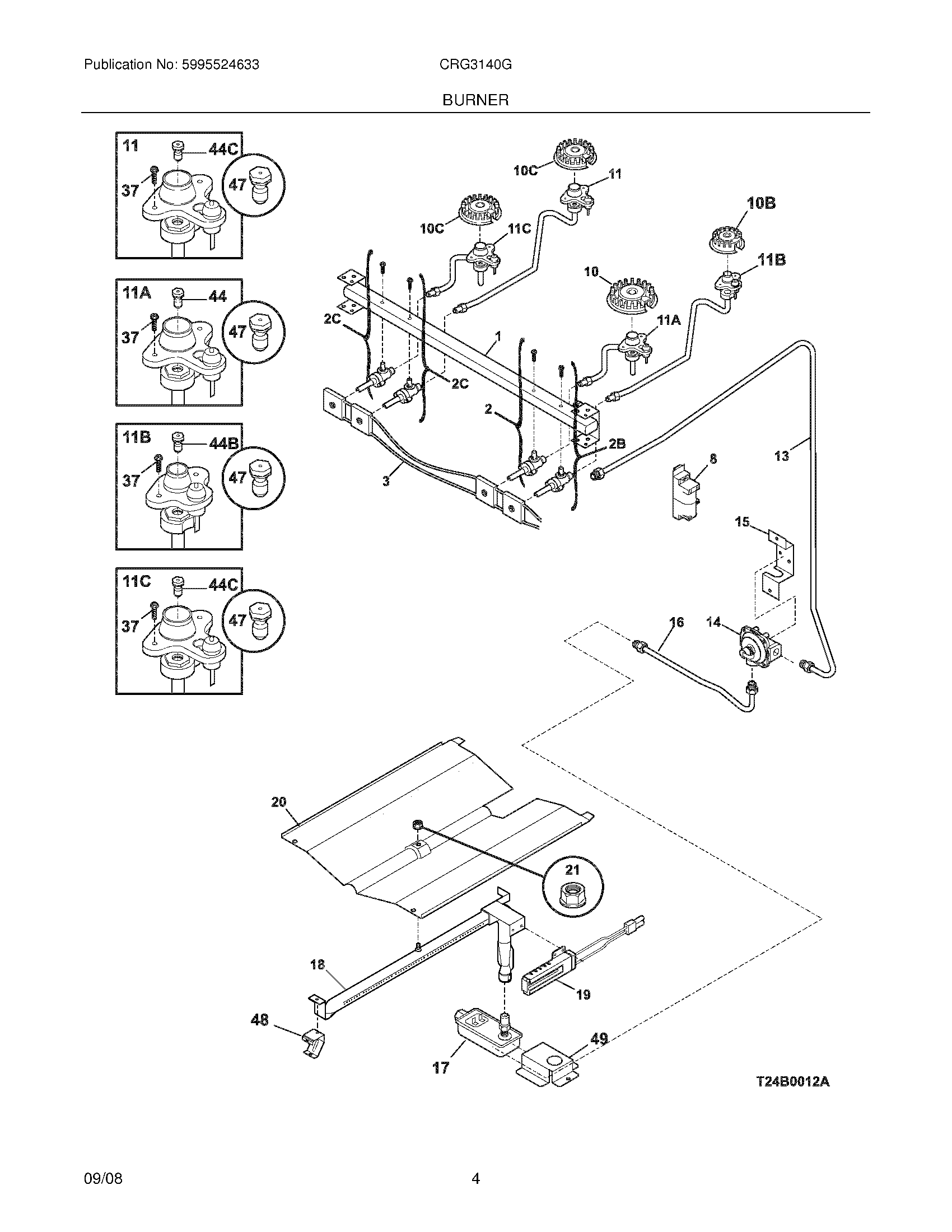 Publication No: 5995524633

CRG3140G

BURNER

11
44C
37
47

11A
44
37
47

11B
44B
37
47

11C
44C
37
47

10C
11
10C
11C
10B
11B
10
11A
2C
1
2C
2
2B
3
8
13
15
16
14

20
21
18
19
48
17
49

T24B0012A

09/08

4