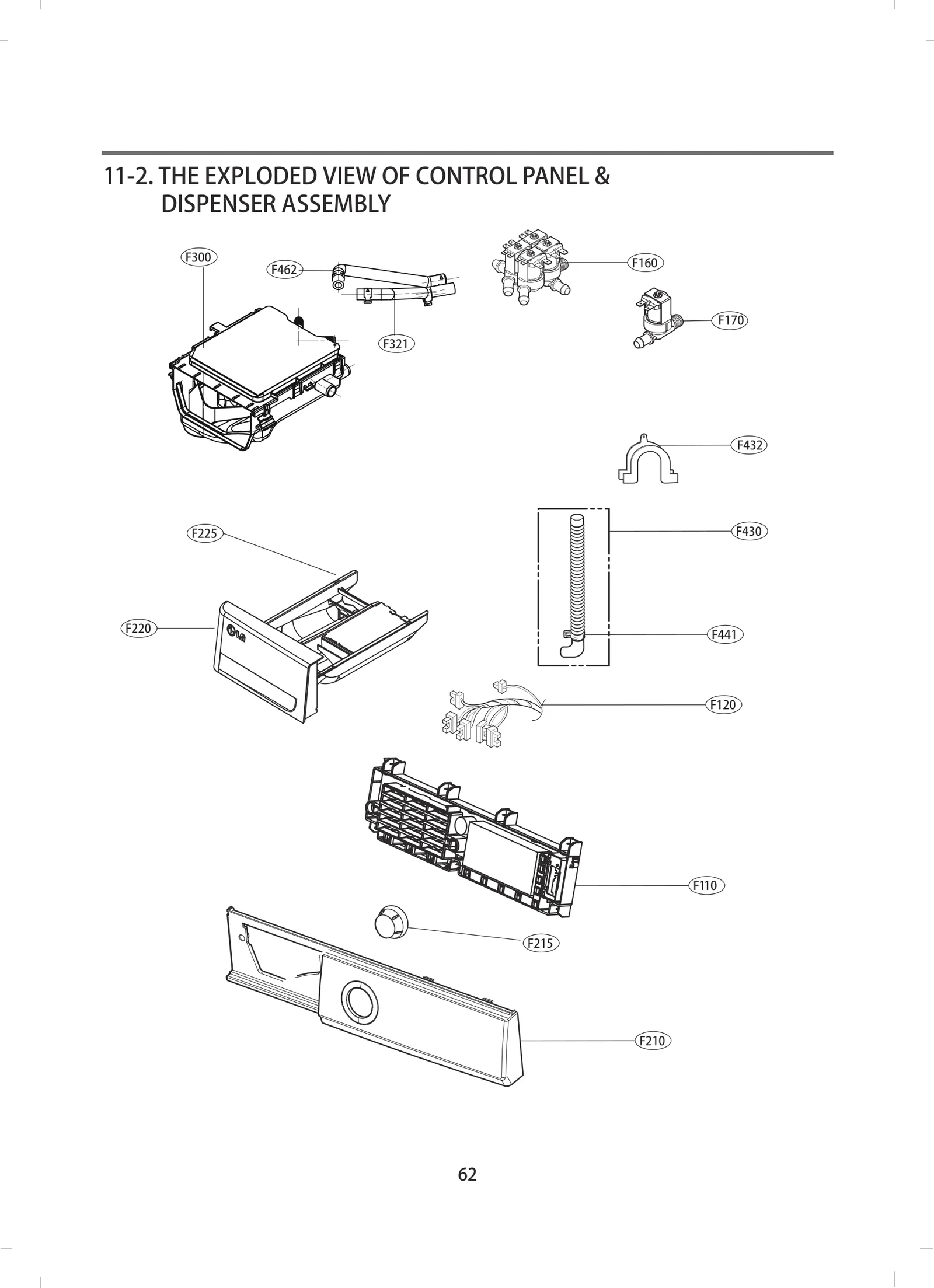 11-2. THE EXPLODED VIEW OF CONTROL PANEL & DISPENSER ASSEMBLY

F300
F462
F160
F170
F321
F432
F225
F430
F220
LG
F441
F120
F110
F215
F210

62