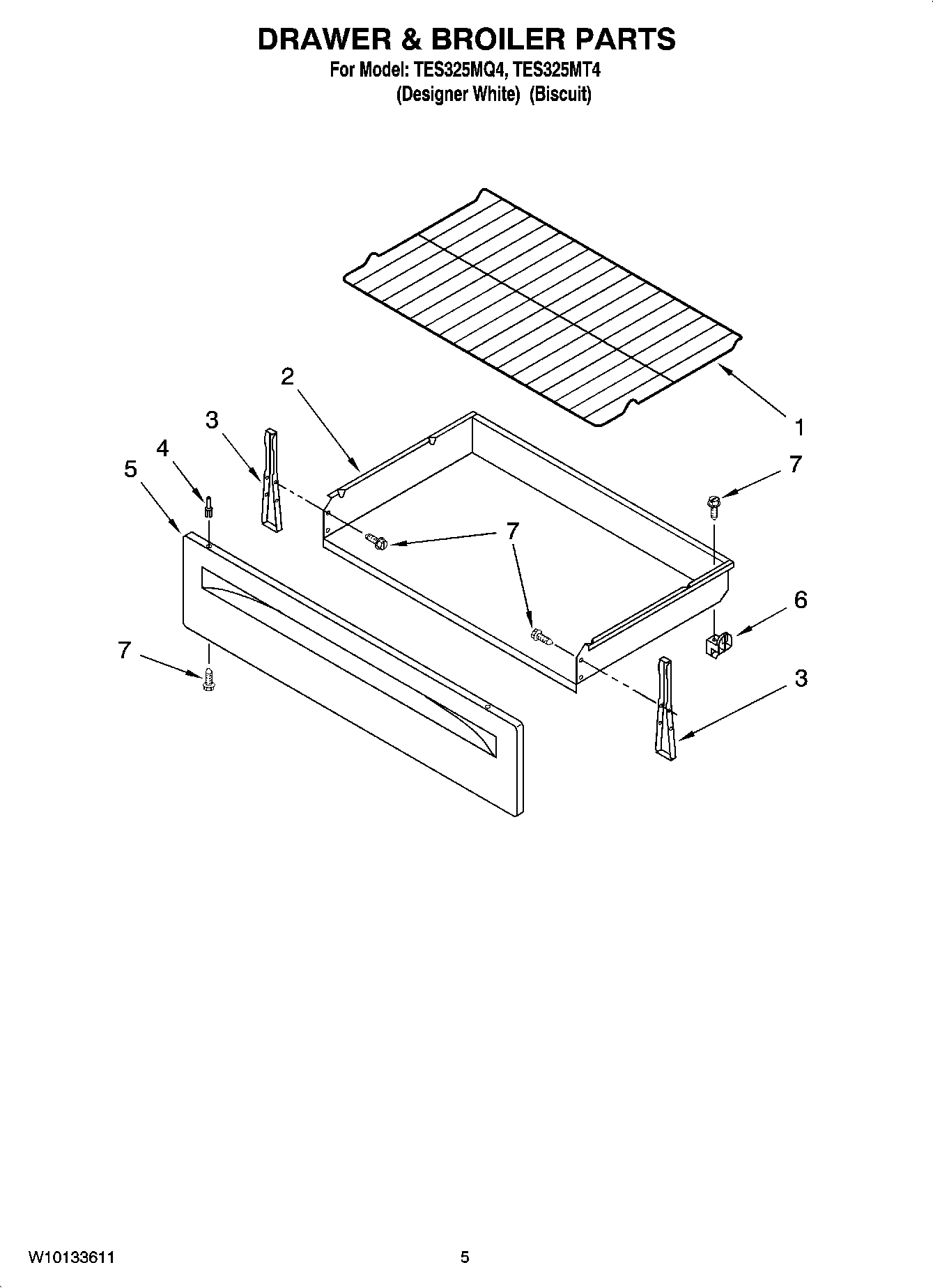 DRAWER & BROILER PARTS
For Model: TES325MQ4, TES325MT4
(Designer White) (Biscuit)

2
3
4
5
1
7
7
6
7
3

W10133611

5