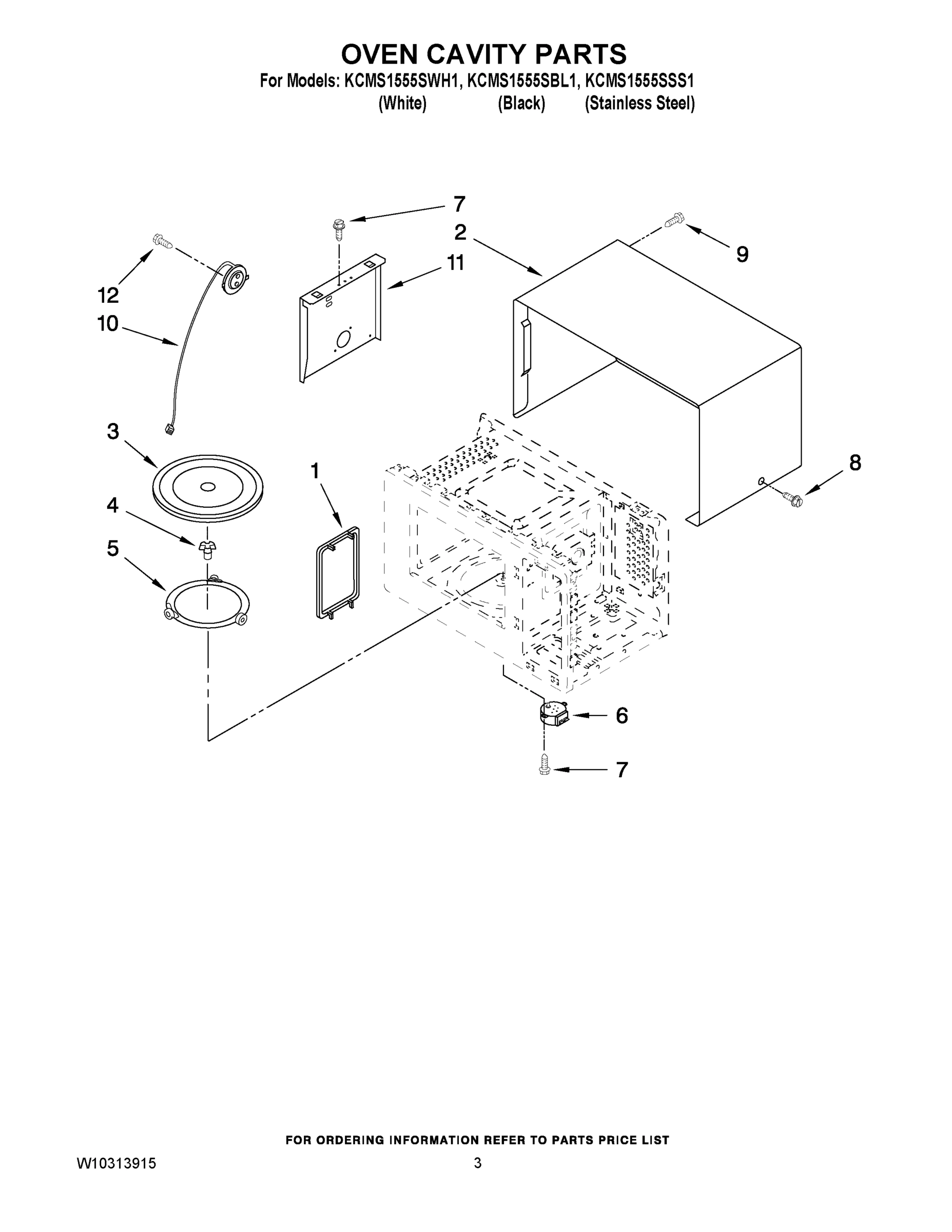 OVEN CAVITY PARTS

For Models: KCMS1555SWH1, KCMS1555SBL1, KCMS1555SSS1
(White) (Black) (Stainless Steel)

7
2
9
11
12
10
3
1
8
4
5
6
7

FOR ORDERING INFORMATION REFER TO PARTS PRICE LIST

W10313915

3