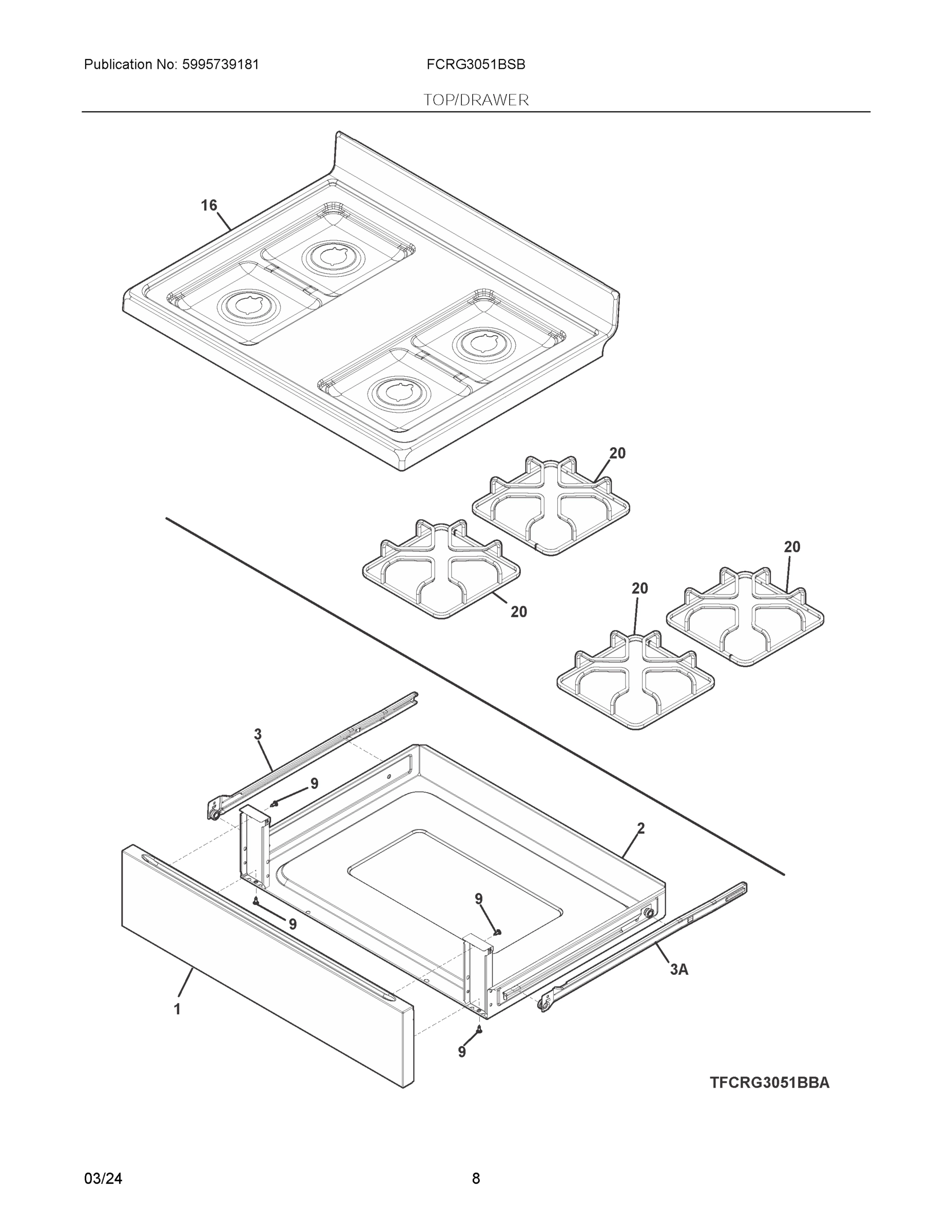 Publication No: 5995739181

FCRG3051BSB

TOP/DRAWER

16

20

20

20

20

3

9

2

9

9

3A

1

9

TFCRG3051BBA

03/24

8