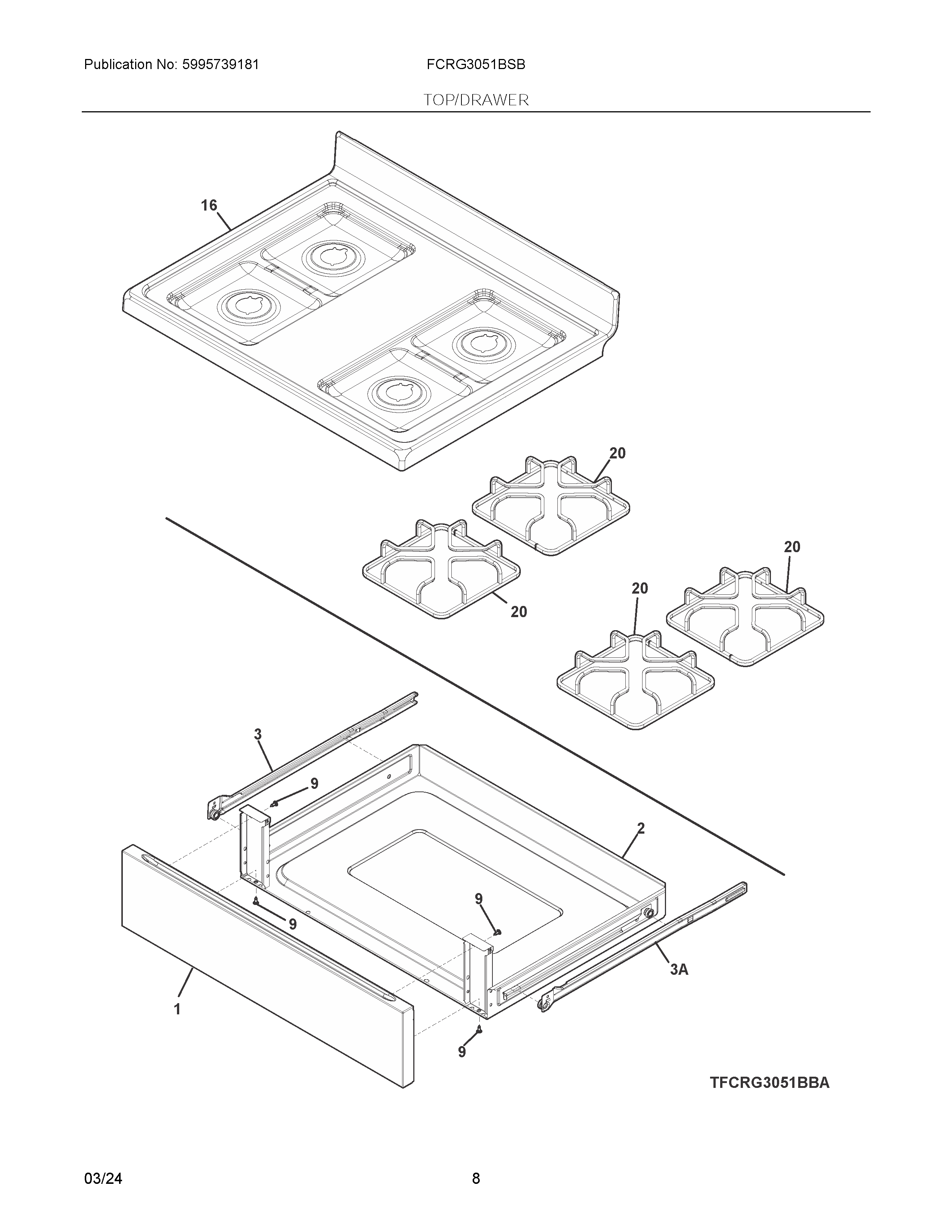 Publication No: 5995739181

FCRG3051BSB

TOP/DRAWER

16

20

20

20

20

3

9

2

9

9

3A

1

9

TFCRG3051BBA

03/24

8