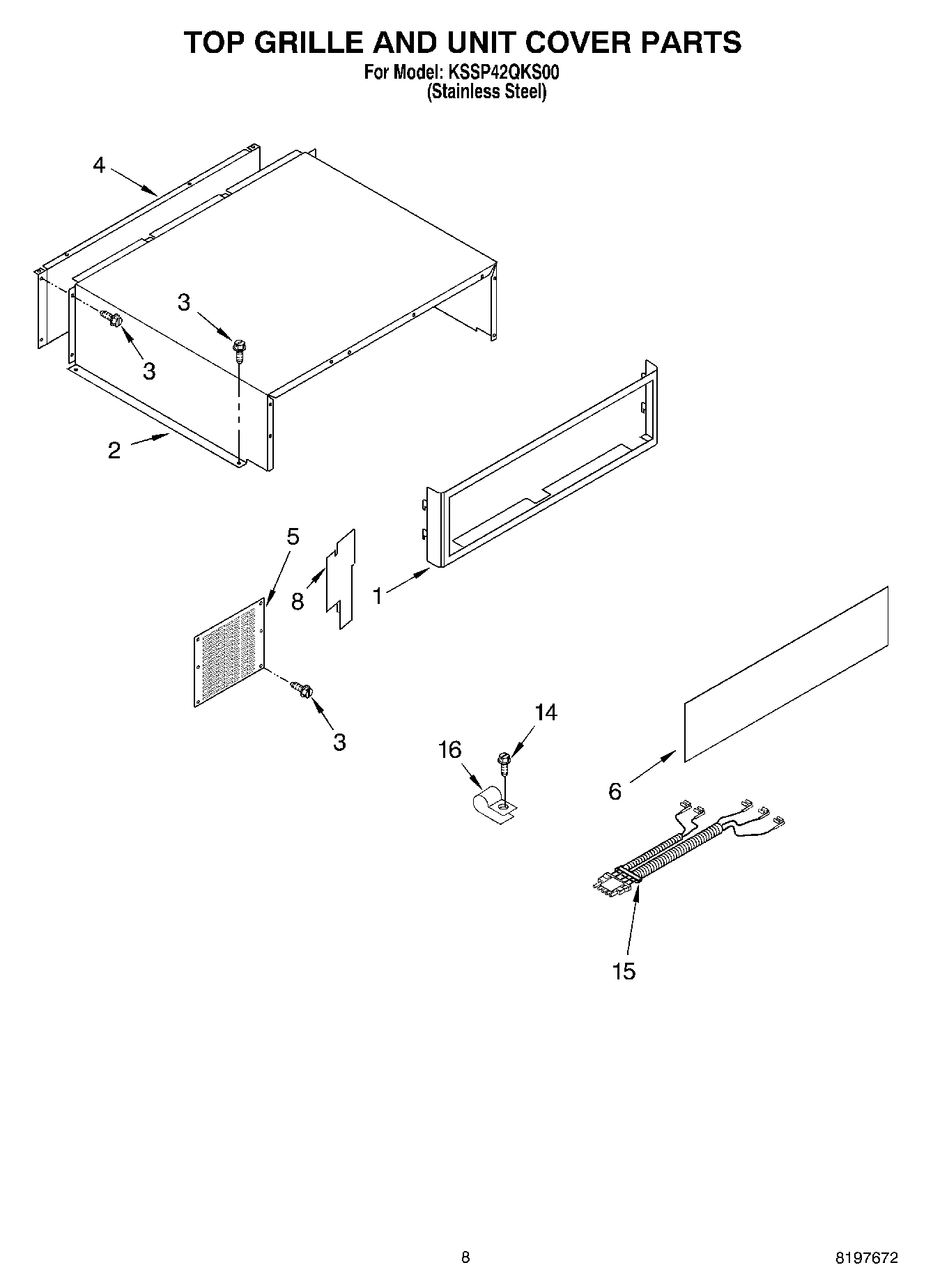 TOP GRILLE AND UNIT COVER PARTS
For Model: KSSP42QKS00
(Stainless Steel)

4

3

3

2

5

8

1

3

14

16

6

15

8

8197672