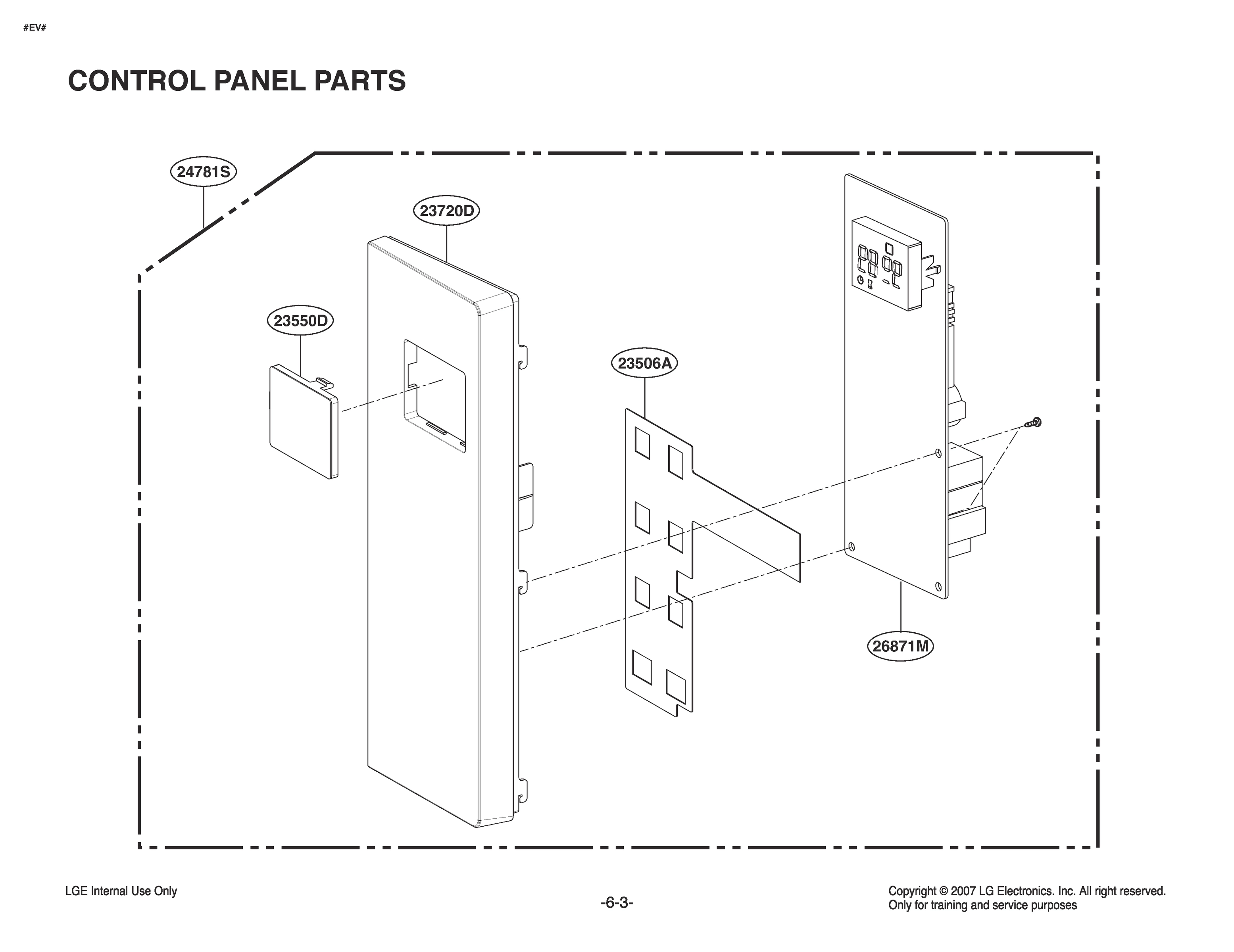 #EV#

CONTROL PANEL PARTS

24781S

23720D

23550D

23506A

26871M

LGE Internal Use Only

-6-3-

Copyright © 2007 LG Electronics. Inc. All right reserved.
Only for training and service purposes