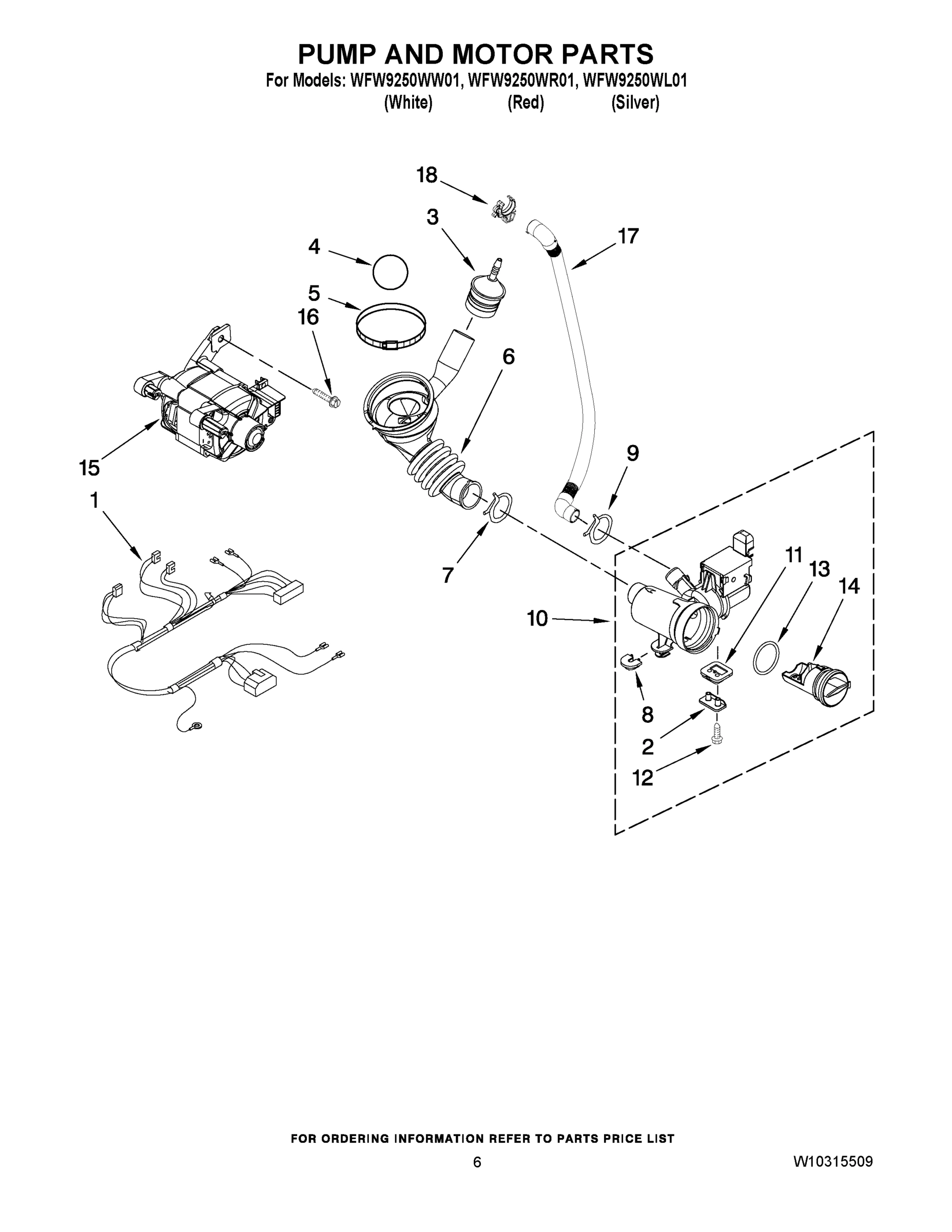 PUMP AND MOTOR PARTS

For Models: WFW9250WW01, WFW9250WR01, WFW9250WL01
(White) (Red) (Silver)

18

3

17

4

5

16

6

15

9

1

7

11

13

14

10

8

2

12

FOR ORDERING INFORMATION REFER TO PARTS PRICE LIST

6

W10315509