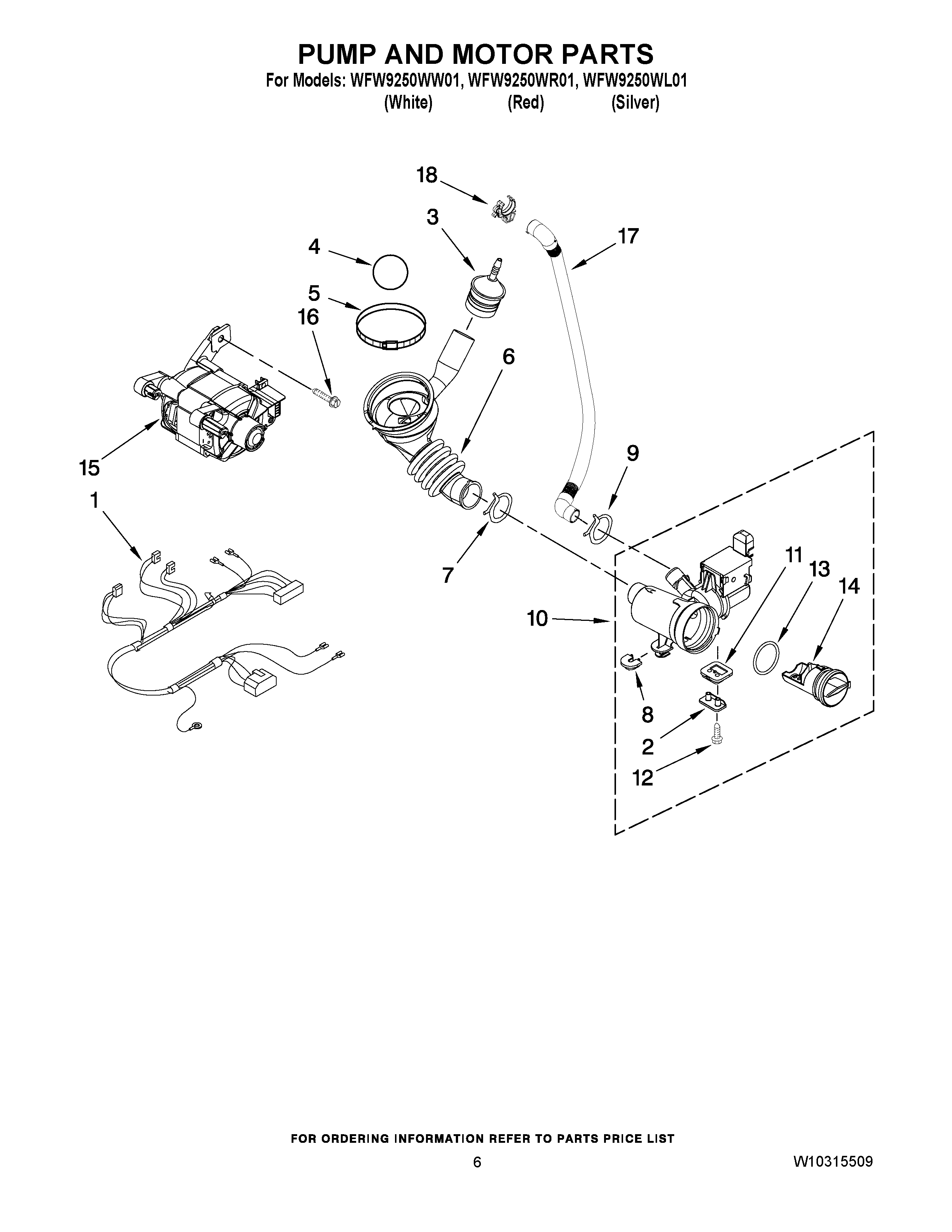 PUMP AND MOTOR PARTS

For Models: WFW9250WW01, WFW9250WR01, WFW9250WL01
(White) (Red) (Silver)

18
3
17
4
5
16
6
15
9
1
7
11
13
14
10
8
2
12

FOR ORDERING INFORMATION REFER TO PARTS PRICE LIST

6

W10315509