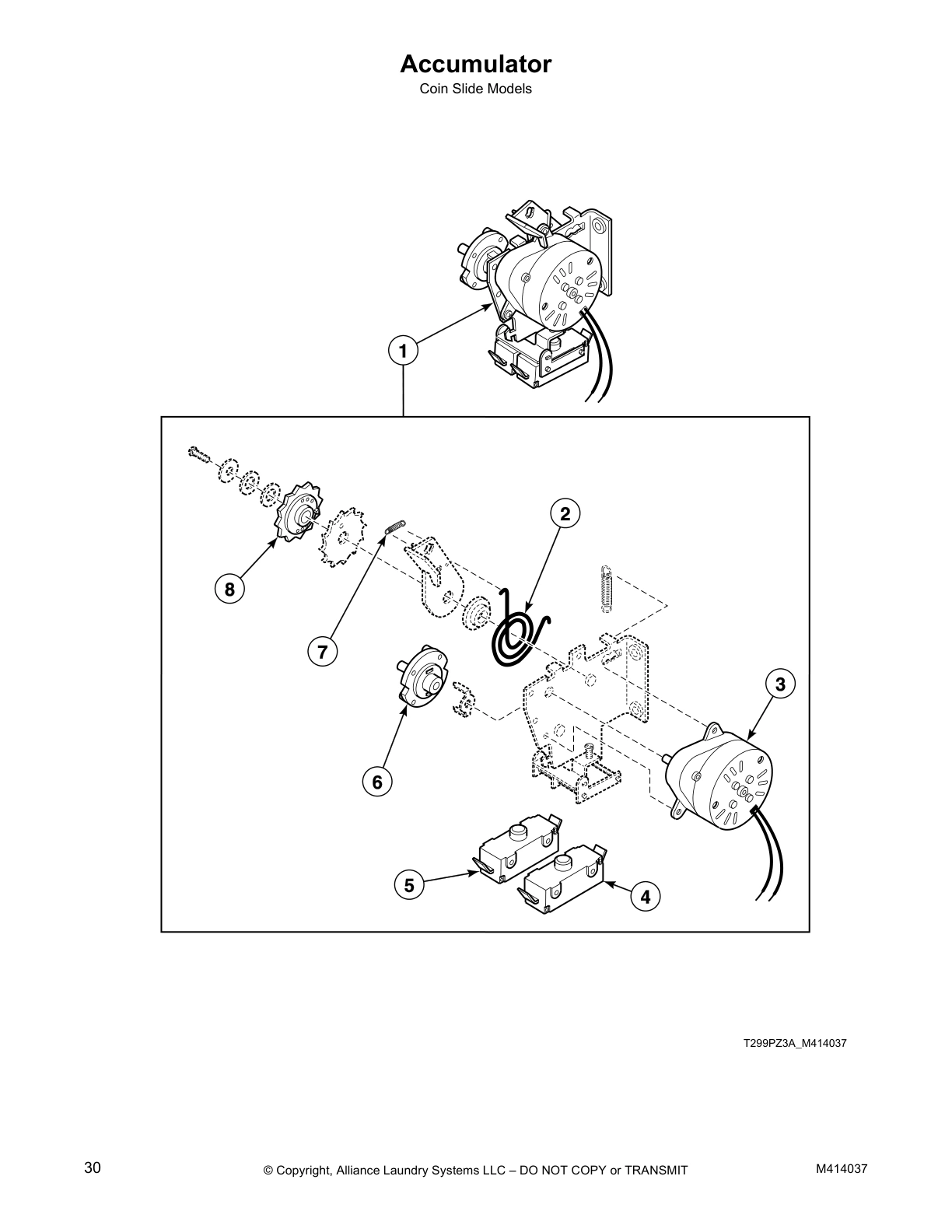 Accumulator
Coin Slide Models

1

2

8

7

3

6

5

4

T299PZ3A_M414037

30

© Copyright, Alliance Laundry Systems LLC – DO NOT COPY or TRANSMIT

M414037