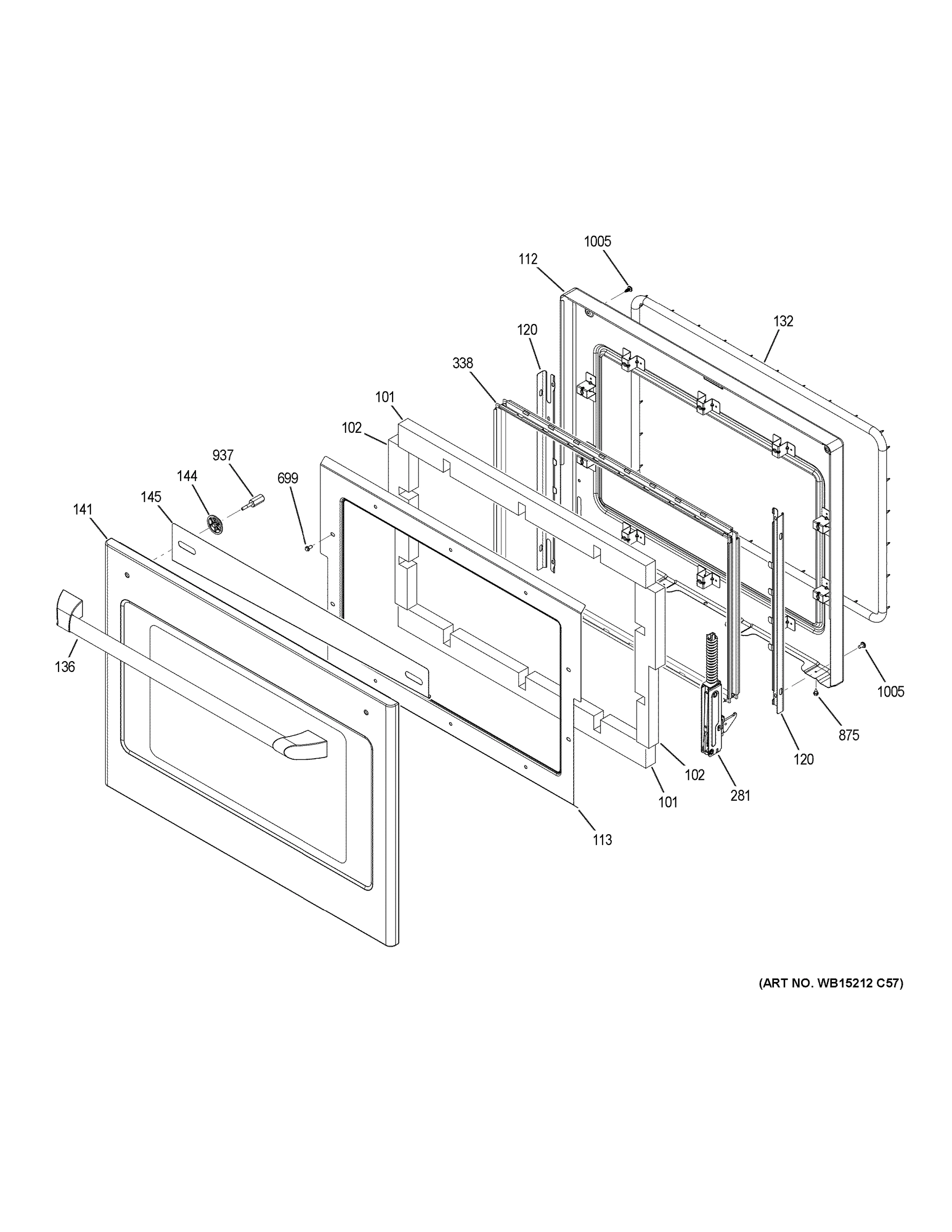 1005
112
132
120
338
101
102
937
144
699
145
141
136
1005
875
120
281
102
101
113

(ART NO. WB15212 C57)