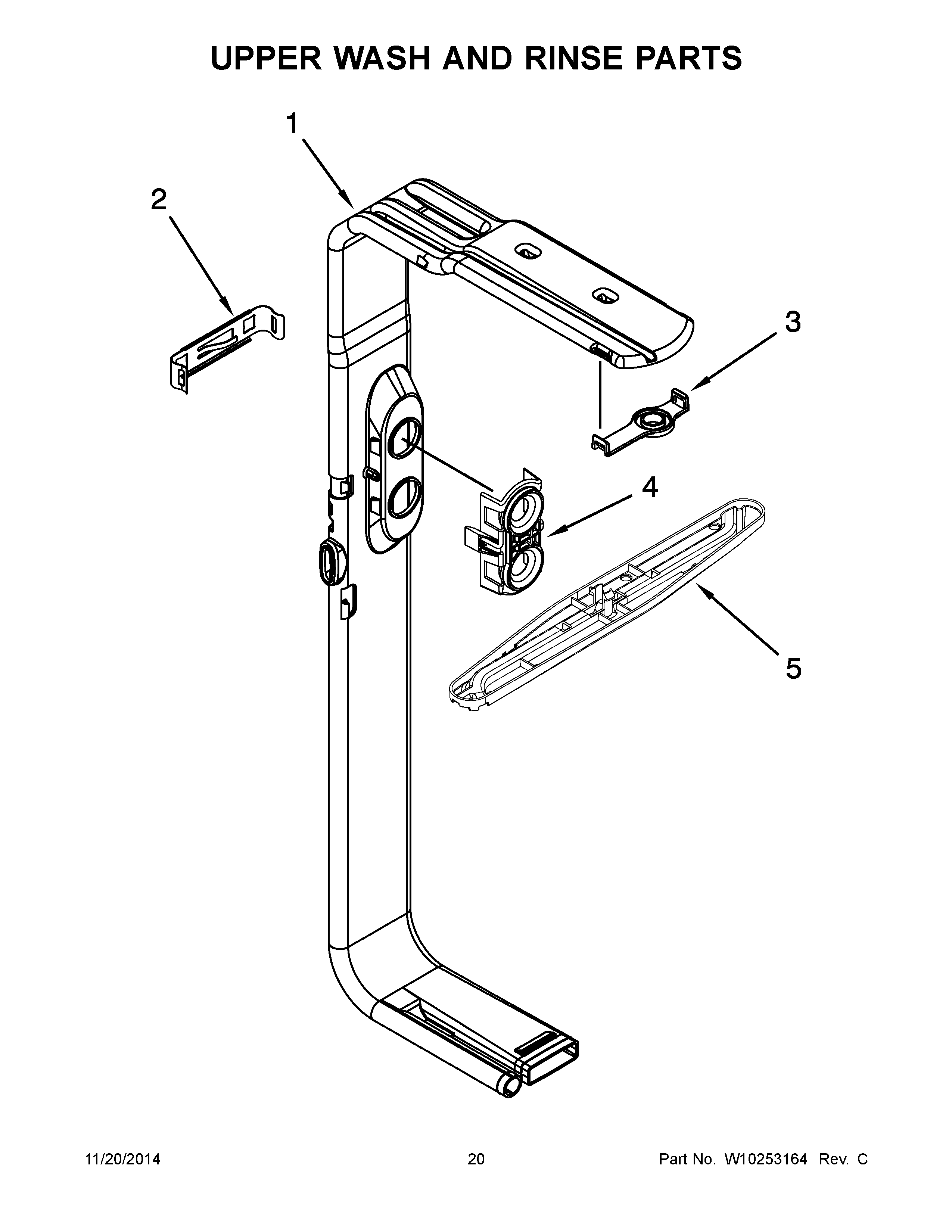 UPPER WASH AND RINSE PARTS

1

2

3

4

5

11/20/2014

20

Part No. W10253164 Rev. C