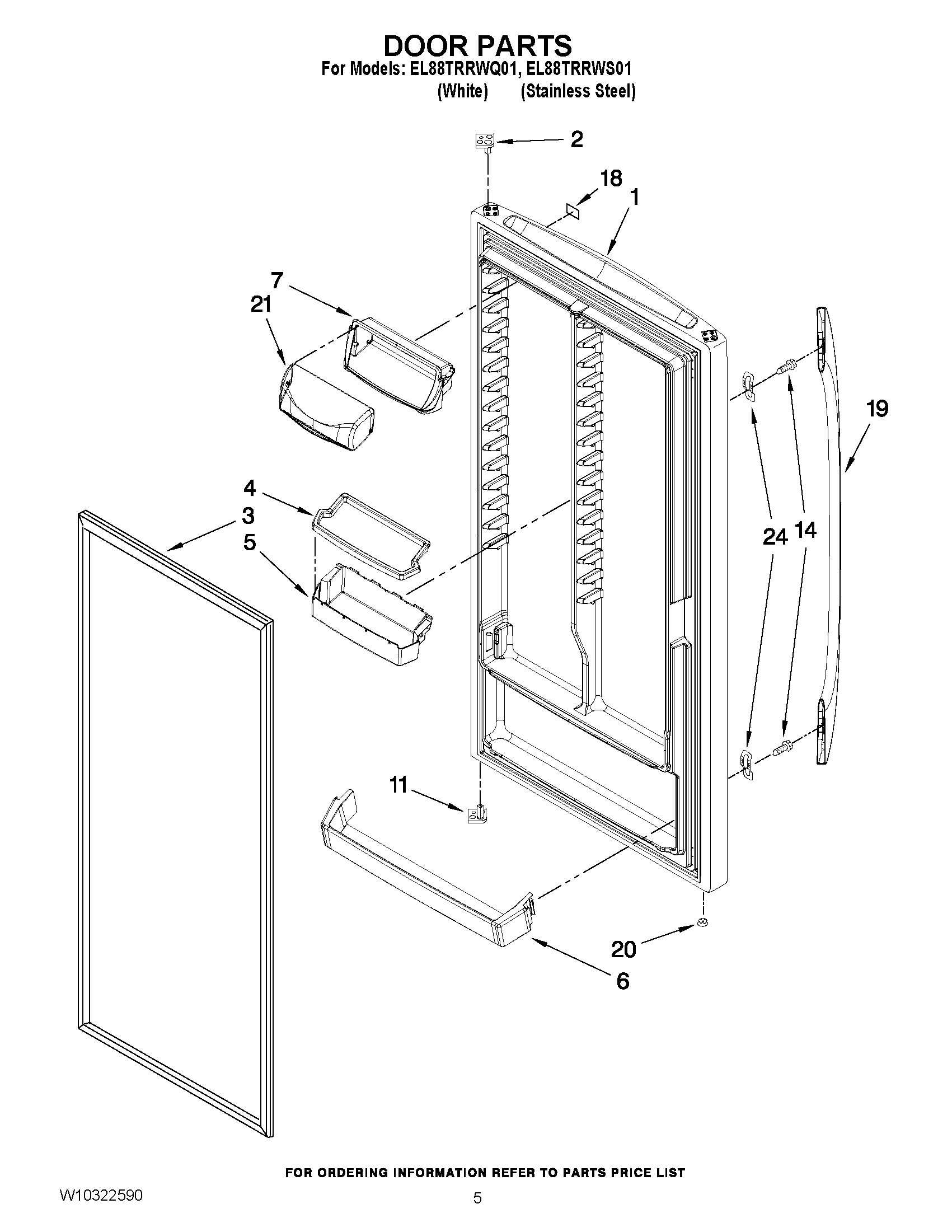 DOOR PARTS
For Models: EL88TRRWQ01, EL88TRRWS01
(White) (Stainless Steel)

2
18
1
7
21
19
4
3
5
24
14
11
20
6

FOR ORDERING INFORMATION REFER TO PARTS PRICE LIST

W10322590
5