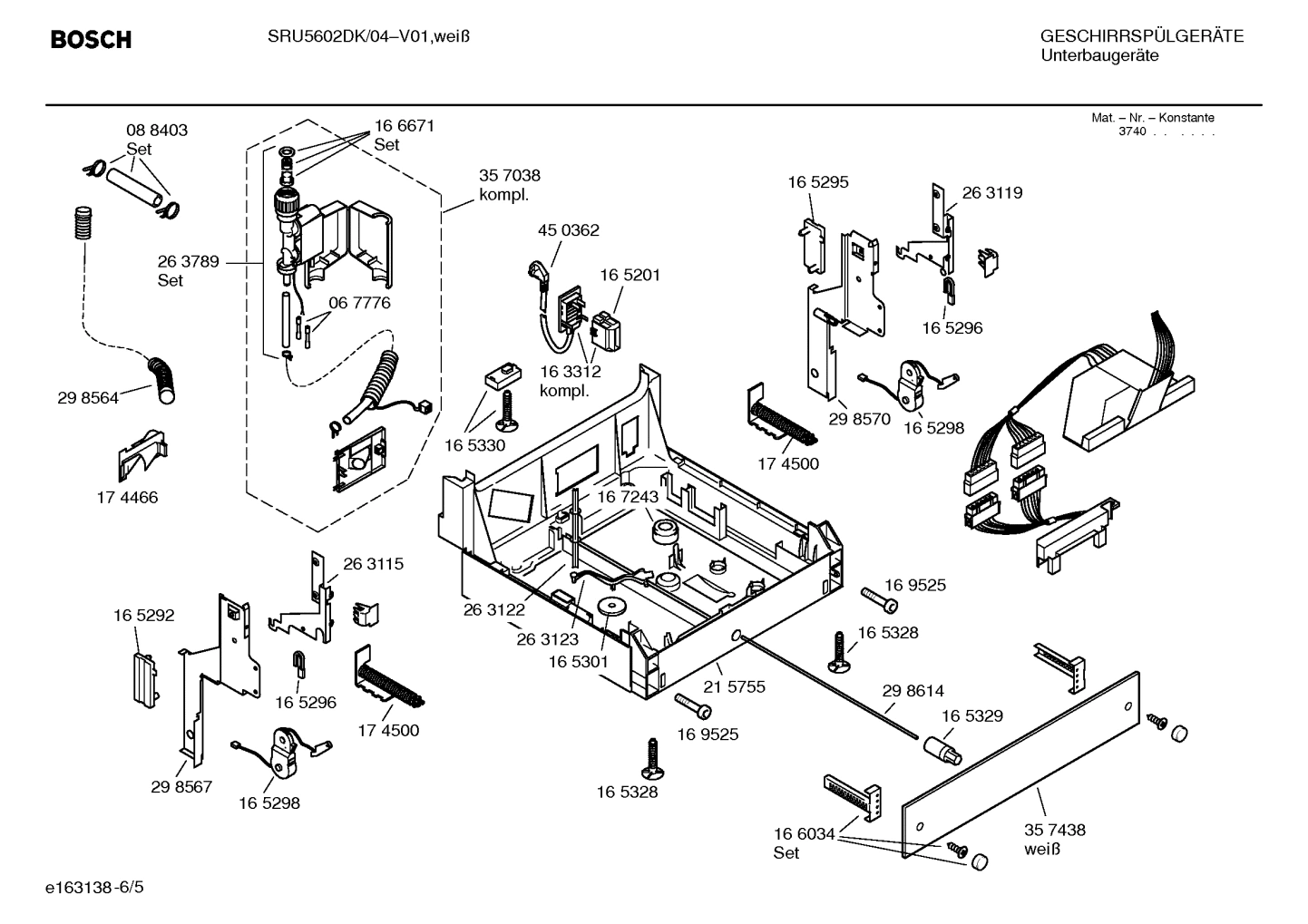 BOSCH

SRU5602DK/04–V01,weiß

GESCHIRRSPÜLGERÄTE
Unterbaugeräte

Mat. – Nr. – Konstante
3740 . . . . . .

08 8403
Set

16 6671
Set

35 7038
kompl.

26 3789
Set

06 7776

29 8564

17 4466

45 0362

16 5201

16 3312
kompl.

16 5330

16 5295

26 3119

16 5296

29 8570

16 5298

17 4500

16 7243

26 3115

16 5292

16 5296

17 4500

29 8567

16 5298

26 3122

26 3123

16 5301

21 5755

16 9525

16 5328

16 9525

16 5328

29 8614

16 5329

16 6034
Set

35 7438
weiß

e163138-6/5