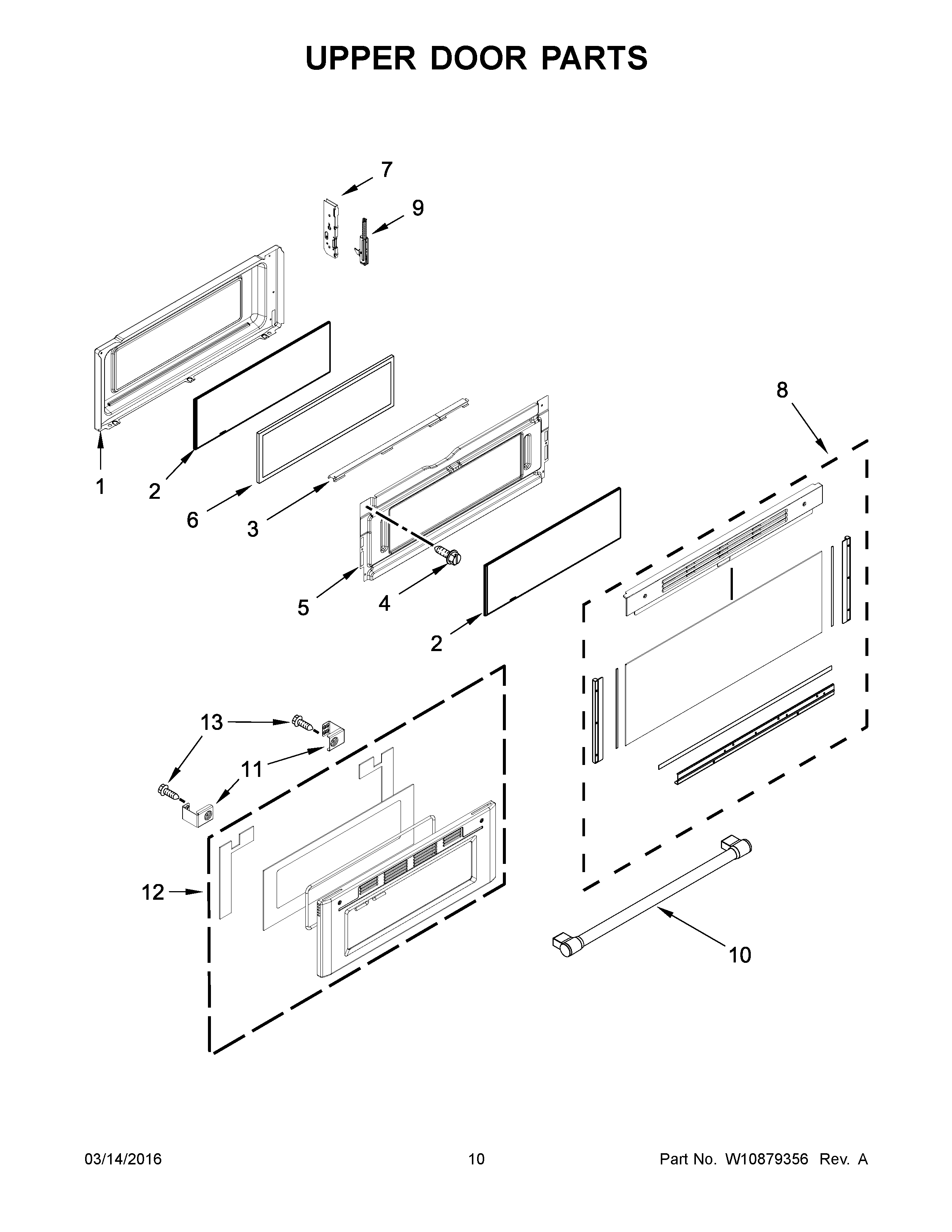 UPPER DOOR PARTS

7
9
8
1
2
6
3
5
4
2
13
11
12
10

03/14/2016
10
Part No. W10879356 Rev. A