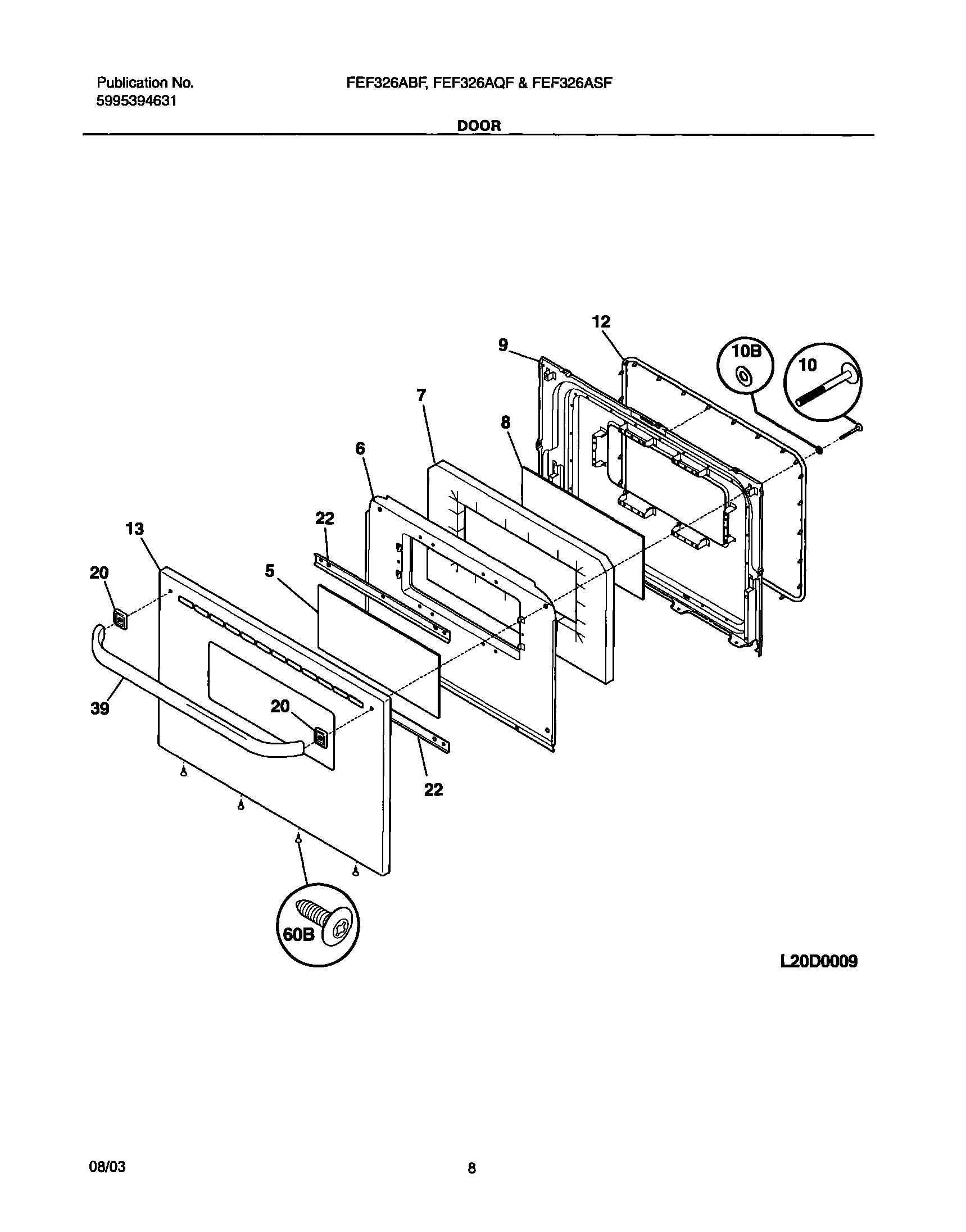 Publication No.
5995394631

FEF326ABF, FEF326AQF & FEF326ASF

DOOR

12
9
10B
10
7
8
6
22
13
20
5
39
20
22
60B

L20D0009

08/03

8