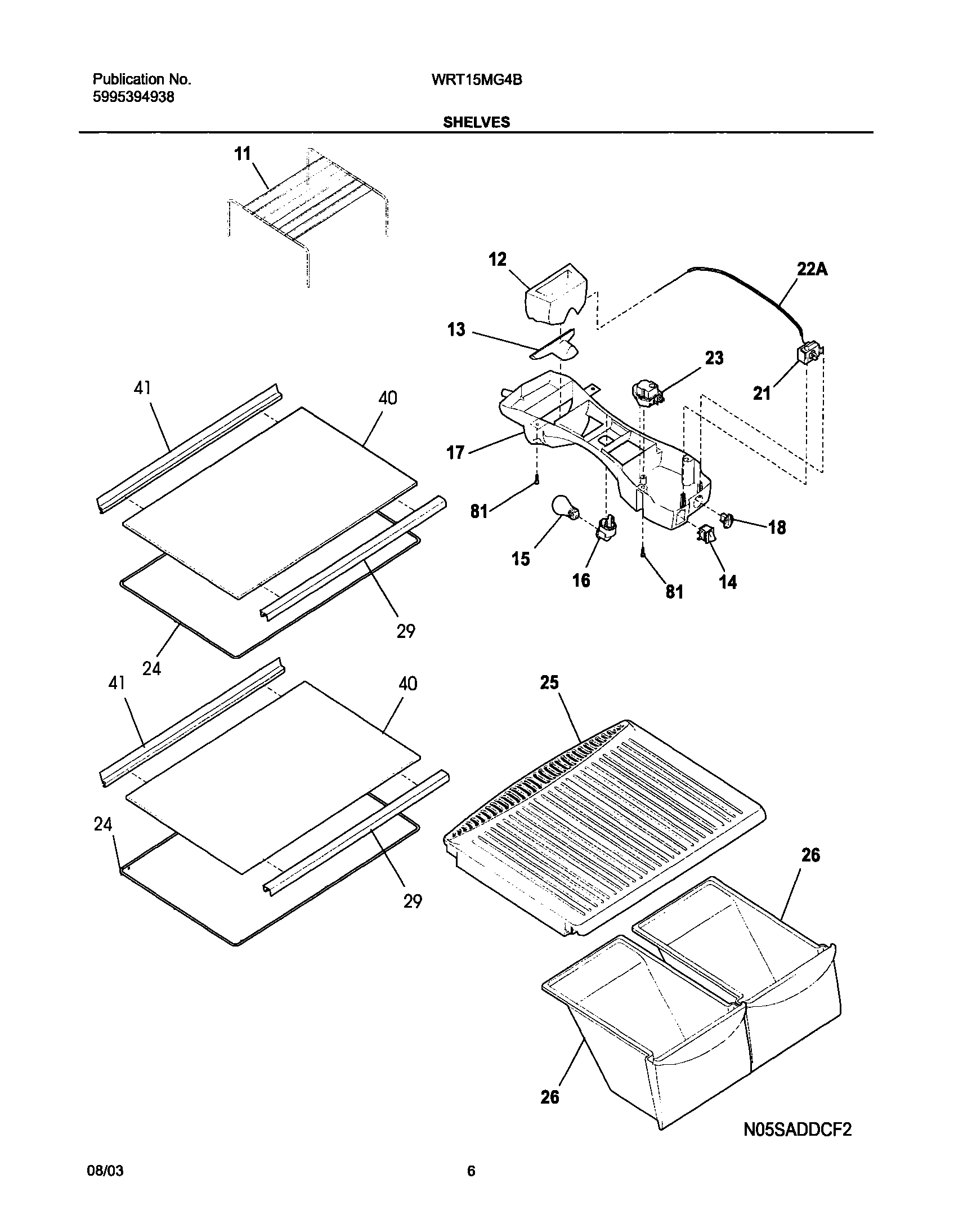 Publication No.
5995394938

WRT15MG4B

SHELVES

11

12

22A

13

23

21

41

40

17

81

18

15

16

81

14

29

24

41

40

25

24

29

26

26

N05SADDCF2

08/03

6