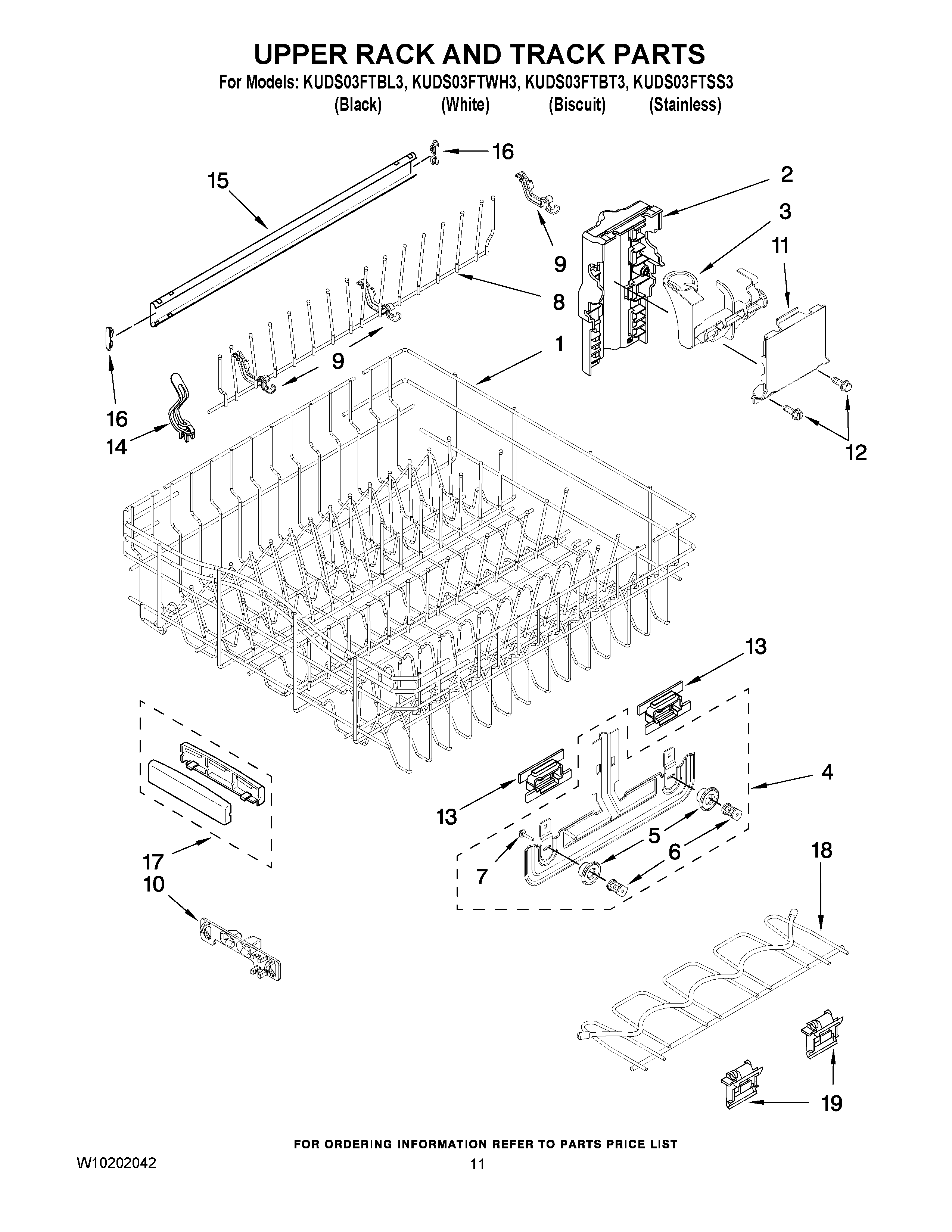 UPPER RACK AND TRACK PARTS

For Models: KUDS03FTBL3, KUDS03FTWH3, KUDS03FTBT3, KUDS03FTSS3
(Black) (White) (Biscuit) (Stainless)

16
15
2
3
11
9
8
9
1
16
14
12
13
4
13
5
6
7
17
10
18
19

FOR ORDERING INFORMATION REFER TO PARTS PRICE LIST

W10202042

11