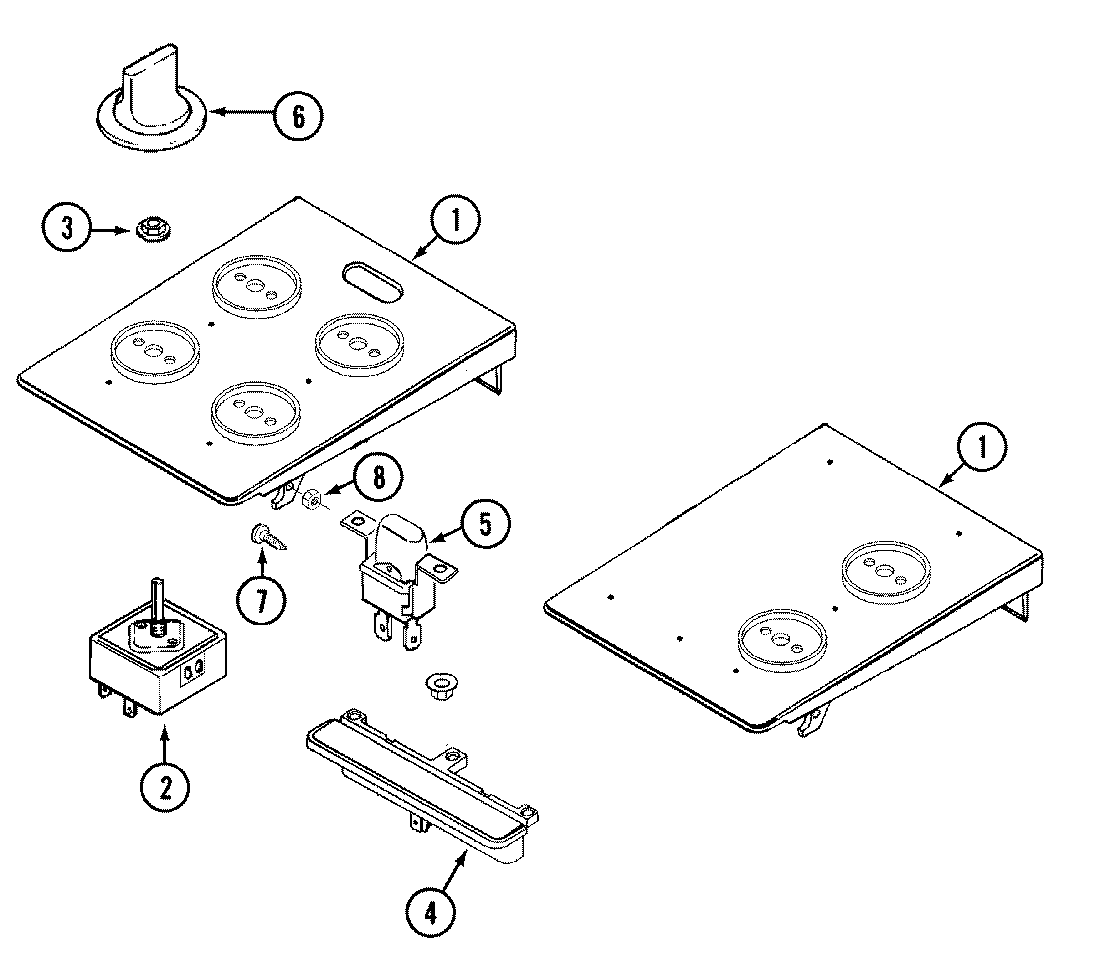 6
3
1
8
5
7
1
2
4