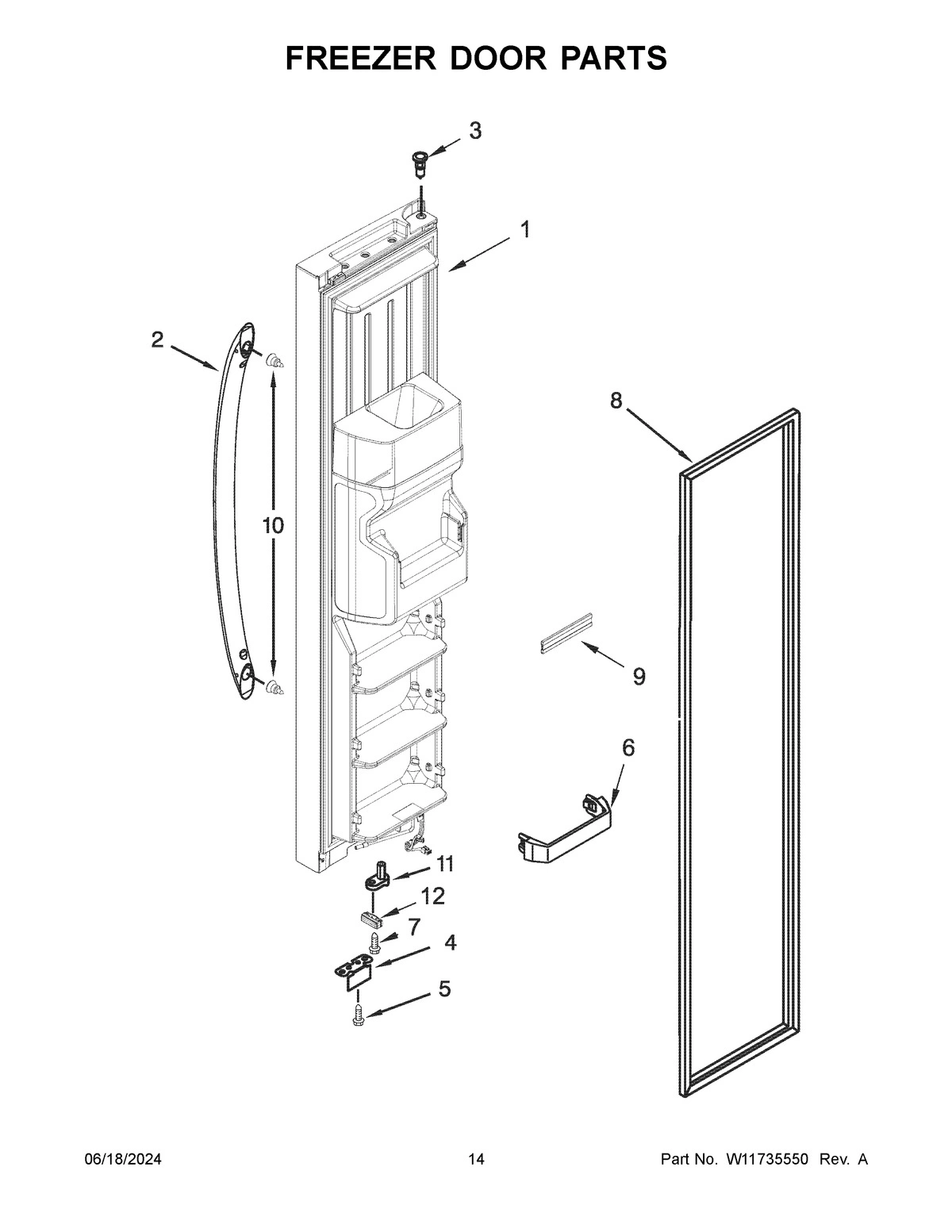 FREEZER DOOR PARTS

3

1

2

8

10

9

6

11

12

7

4

5

06/18/2024

14

Part No. W11735550 Rev. A