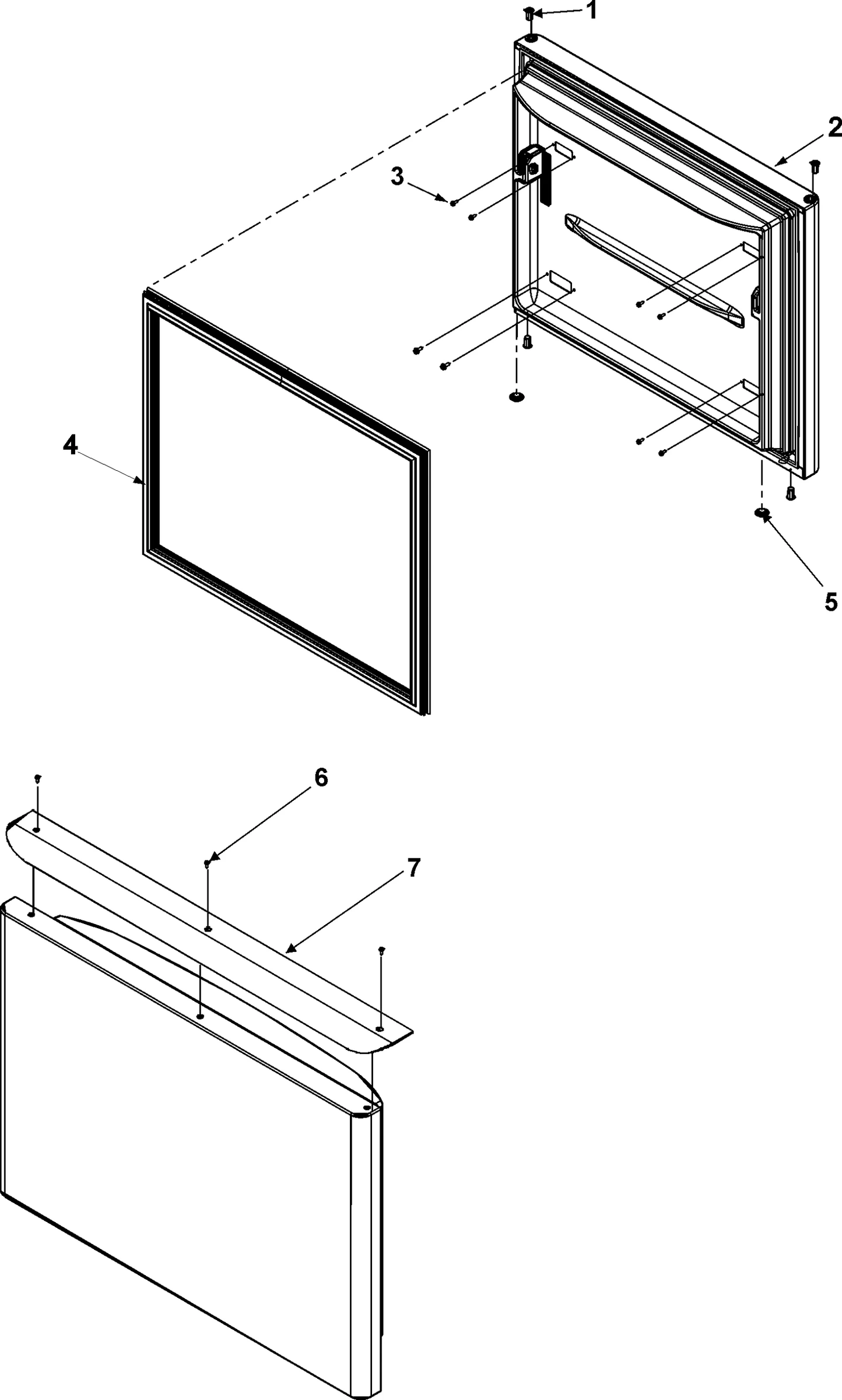 1
2
3
4
5
6
7