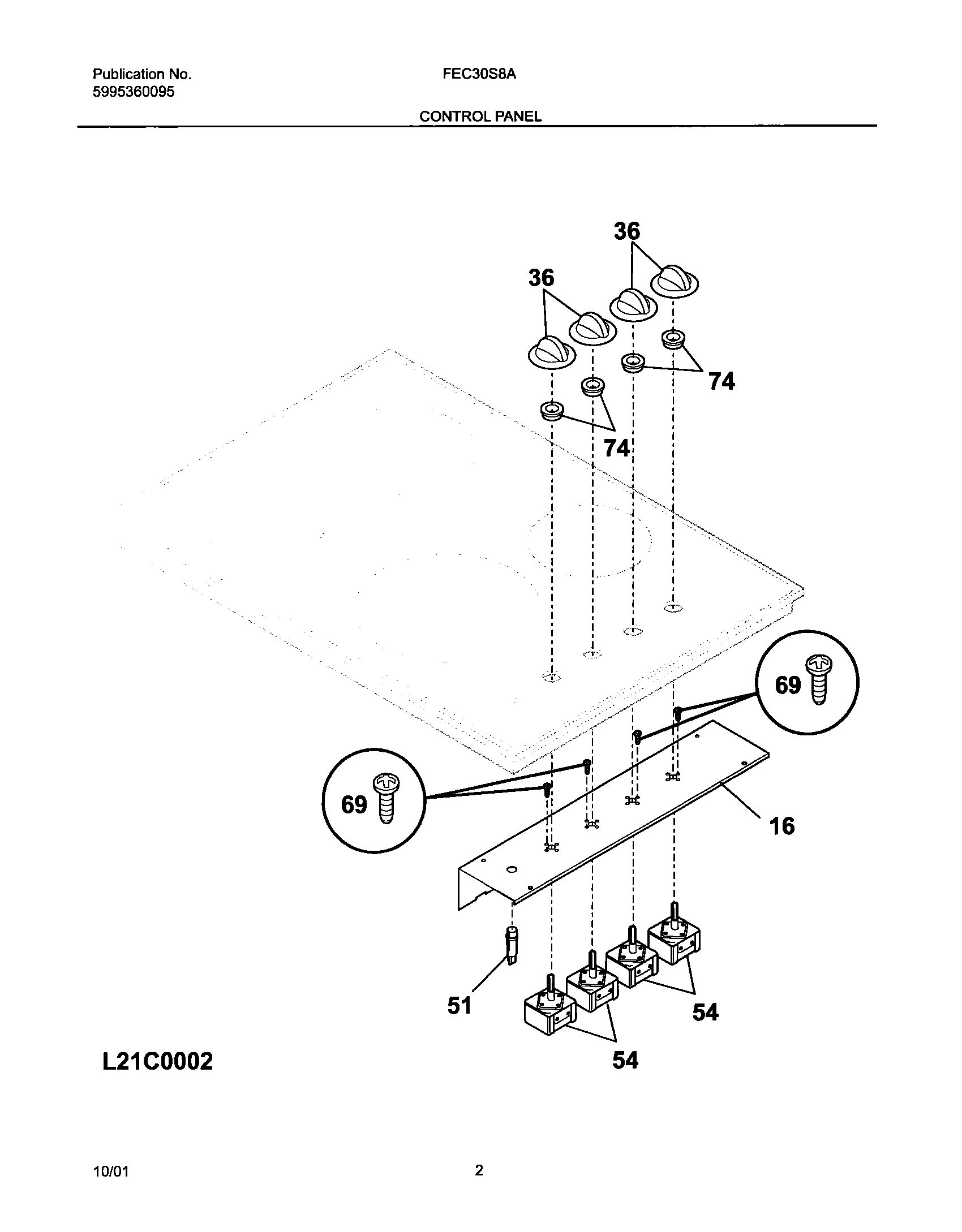 Publication No.
5995360095

FEC30S8A

CONTROL PANEL

36

36

74

74

69

69

16

51

54

54

L21C0002

10/01

2